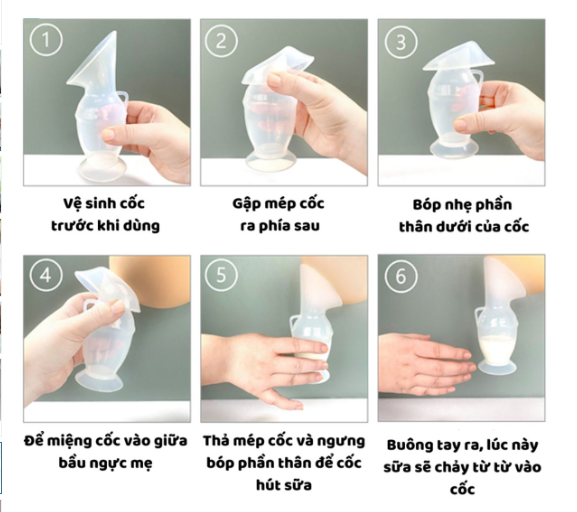 1

Vệ sinh cốc trước khi dùng

2

Gập mép cốc ra phía sau

3

Bóp nhẹ phần thân dưới của cốc

4

Để miệng cốc vào giữa bầu ngực mẹ

5

Thả mép cốc và ngưng bóp phần thân để cốc hút sữa

6

Buông tay ra, lúc này sữa sẽ chảy từ từ vào cốc