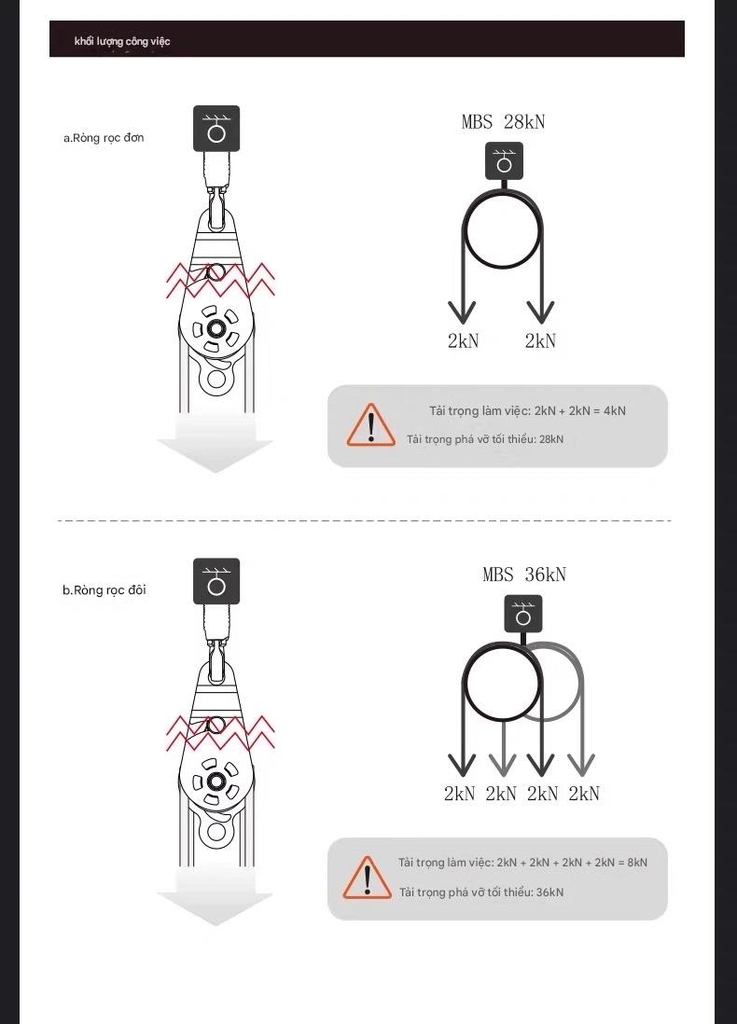 khối lượng công việc

a.Ròng rọc đơn

MBS 28kN

2kN 2kN

Tải trọng làm việc: 2kN + 2kN = 4kN

Tải trọng phá vỡ tối thiểu: 28kN

b.Ròng rọc đôi

MBS 36kN

2kN 2kN 2kN 2kN

Tải trọng làm việc: 2kN + 2kN + 2kN + 2kN = 8kN

Tải trọng phá vỡ tối thiểu: 36kN