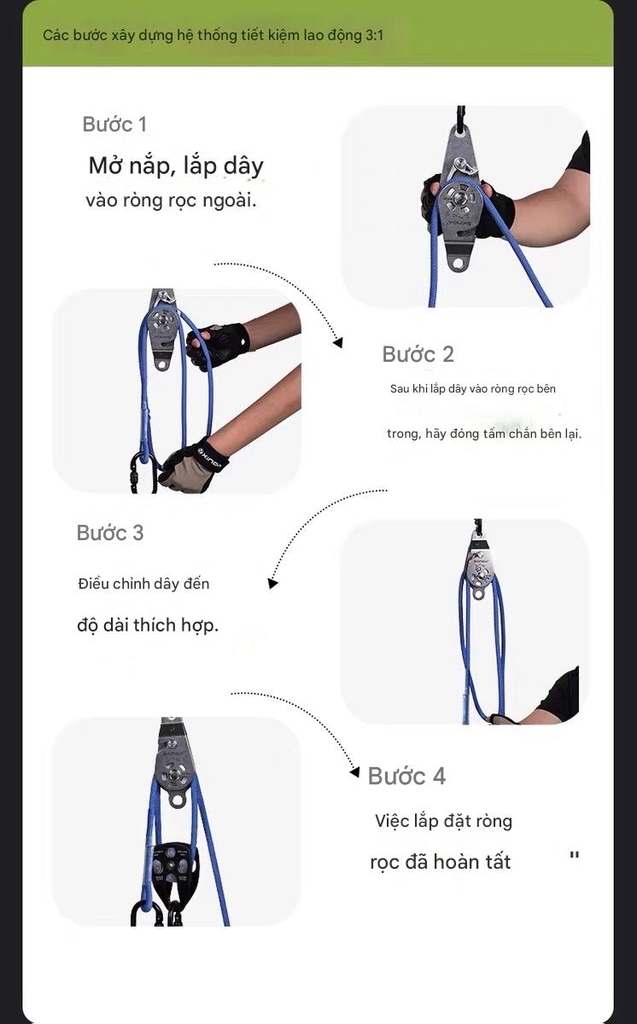 Các bước xây dựng hệ thống tiết kiệm lao động 3:1

Bước 1

Mở nắp, lắp dây vào ròng rọc ngoài.

Bước 2

Sau khi lắp dây vào ròng rọc bên trong, hãy đóng tấm chắn bên lại.

Bước 3

Điều chỉnh dây đến độ dài thích hợp.

Bước 4

Việc lắp đặt ròng rọc đã hoàn tất "