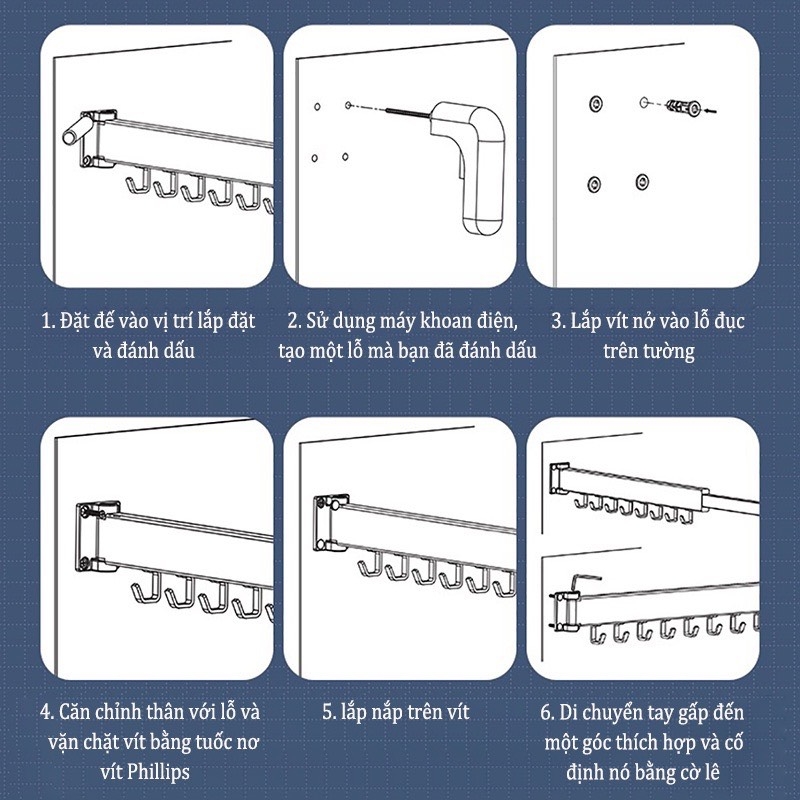 1. Đặt đế vào vị trí lắp đặt và đánh dấu

2. Sử dụng máy khoan điện, tạo một lỗ mà bạn đã đánh dấu

3. Lắp vít nở vào lỗ đục trên tường

4. Căn chỉnh thân với lỗ và vặn chặt vít bằng tuốc nơ vít Phillips

5. lắp nắp trên vít

6. Di chuyển tay gấp đến một góc thích hợp và cố định nó bằng cờ lê