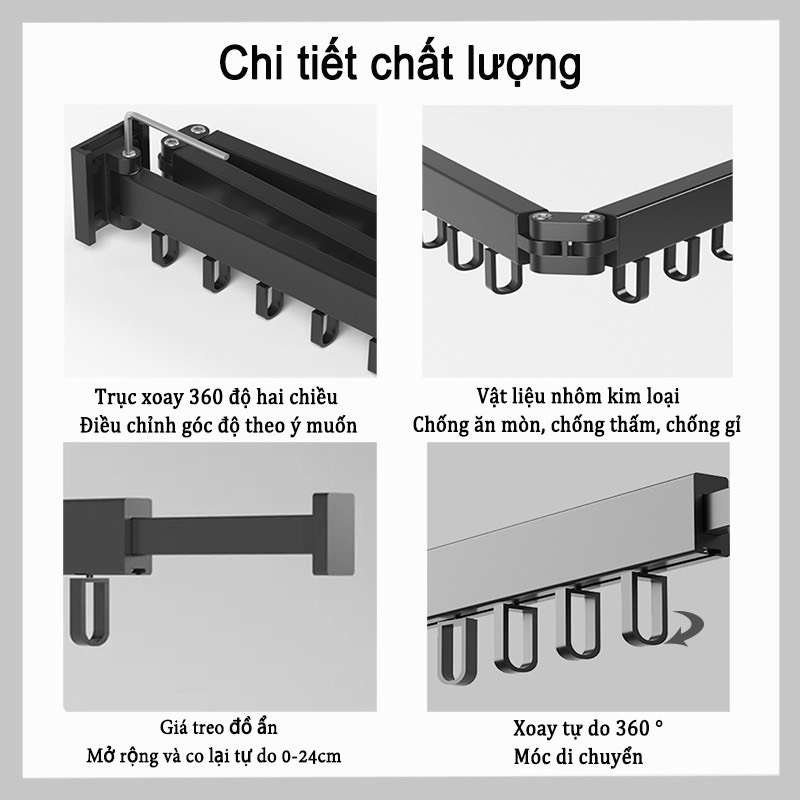 Chi tiết chất lượng

Trục xoay 360 độ hai chiều
Điều chỉnh góc độ theo ý muốn

Vật liệu nhôm kim loại
Chống ăn mòn, chống thấm, chống gỉ

Giá treo đồ ẩn
Mở rộng và co lại tự do 0-24cm

Xoay tự do 360 °
Móc di chuyển