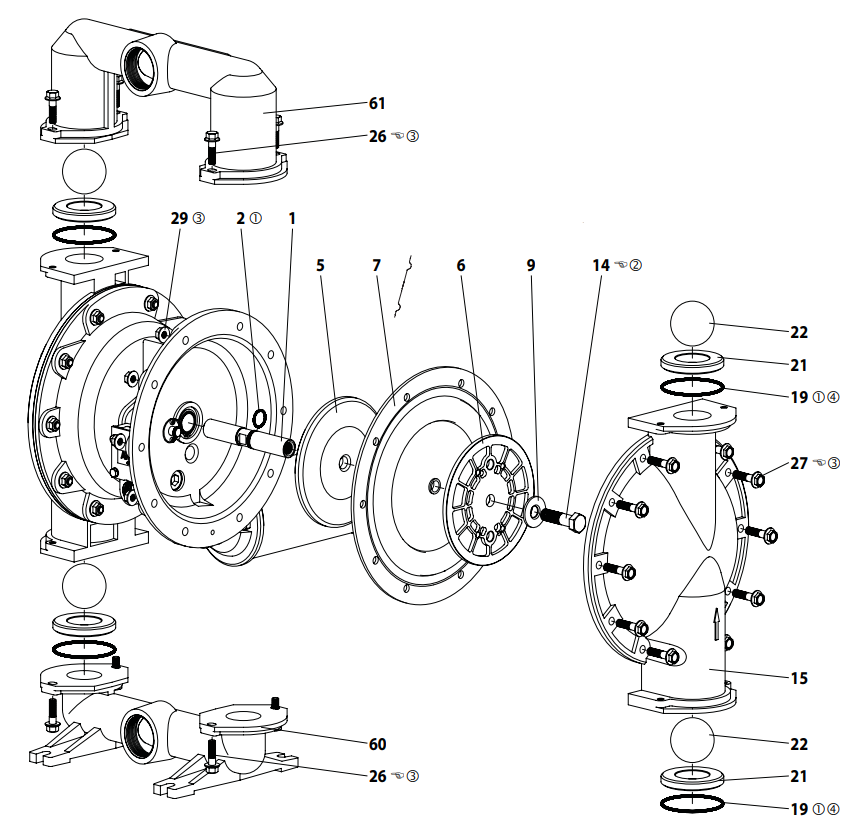 61
26 ☜③
29 ③
2 ①
1
5
7
6
9
14 ☜②
22
21
19 ①④
27 ☜③
15
60
26 ☜③
22
21
19 ①④