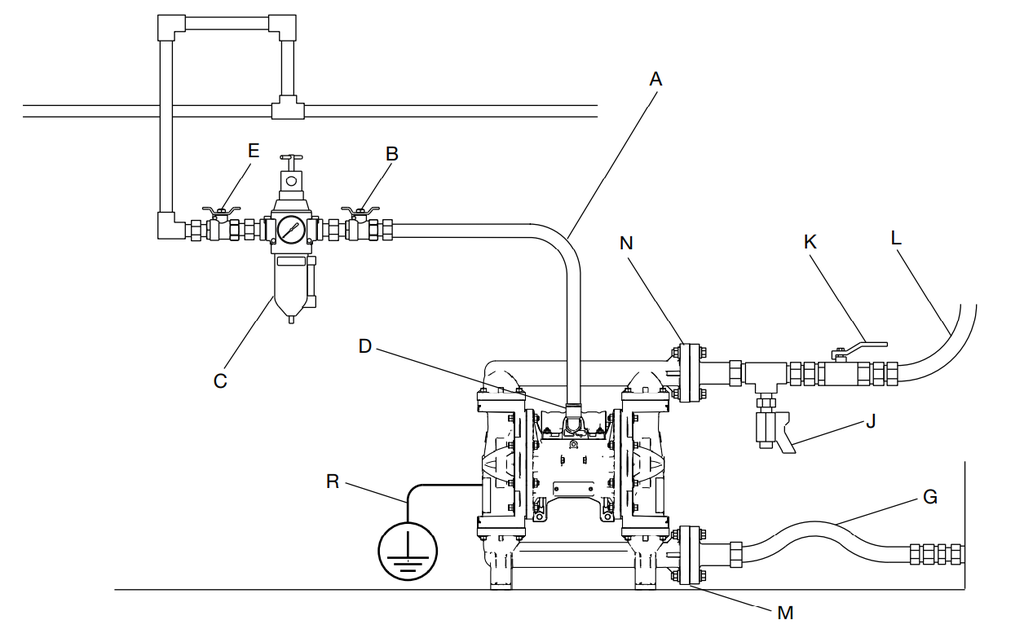 A
E
B
N
K
L
C
D
J
R
G
M