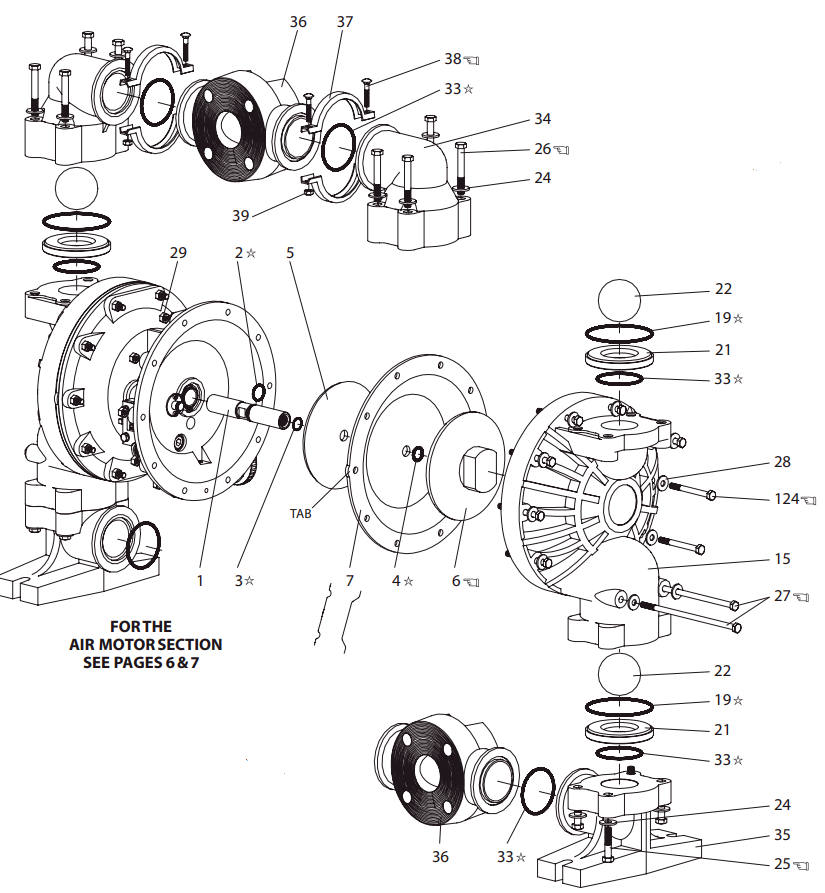 36 37 38☜ 33☆ 34 26☜ 24 39

29 2☆ 5

22 19☆ 21 33☆ 28 124☜ 15 27☜

TAB

1 3☆ 7 4☆ 6☜

FOR THE AIR MOTOR SECTION SEE PAGES 6 & 7

22 19☆ 21 33☆ 24 35 25☜

36 33☆