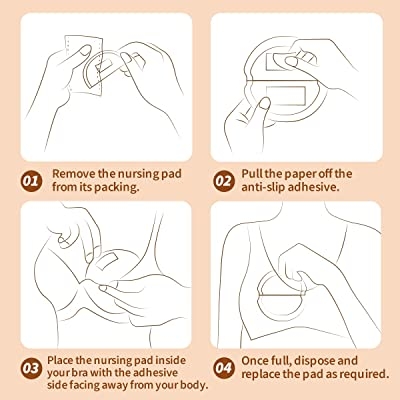 01 Remove the nursing pad from its packing.

02 Pull the paper off the anti-slip adhesive.

03 Place the nursing pad inside your bra with the adhesive side facing away from your body.

04 Once full, dispose and replace the pad as required.