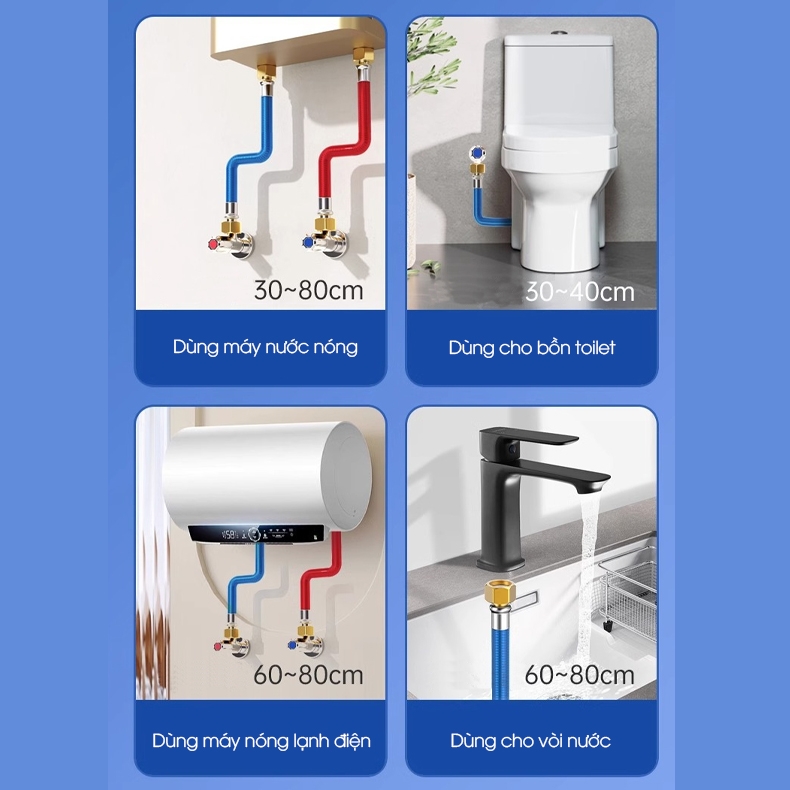 30~80cm

Dùng máy nước nóng

30~40cm

Dùng cho bồn toilet

58

60~80cm

Dùng máy nóng lạnh điện

60~80cm

Dùng cho vòi nước