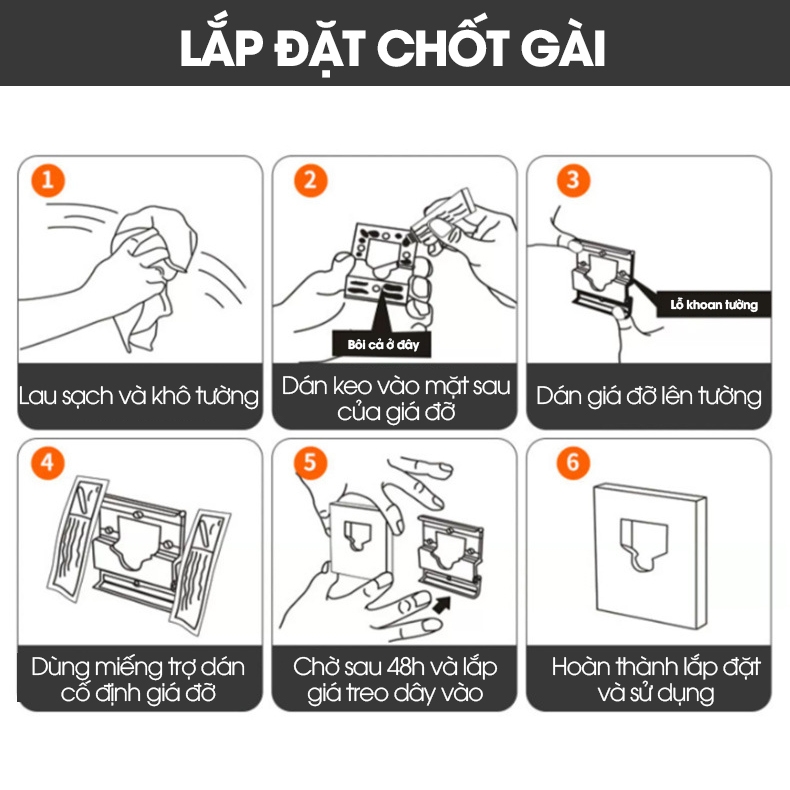 LẮP ĐẶT CHỐT GÀI

1

Lau sạch và khô tường

2

Bôi cả ở đây

Dán keo vào mặt sau của giá đỡ

3

Lỗ khoan tường

Dán giá đỡ lên tường

4

Dùng miếng trợ dán cố định giá đỡ

5

Chờ sau 48h và lắp giá treo dây vào

6

Hoàn thành lắp đặt và sử dụng