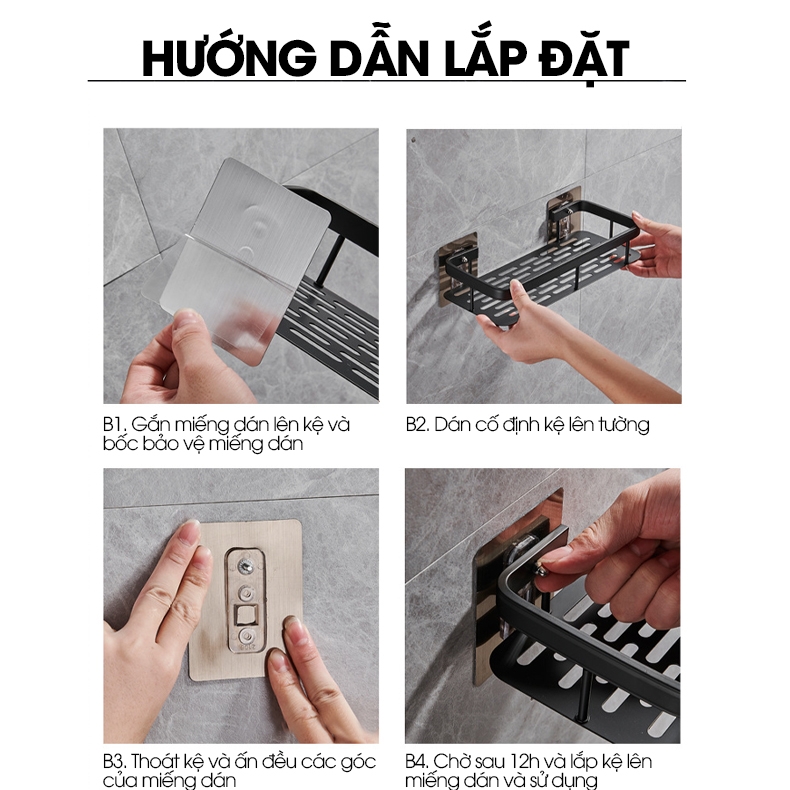 HƯỚNG DẪN LẮP ĐẶT

B1. Gắn miếng dán lên kệ và bốc bảo vệ miếng dán

B2. Dán cố định kệ lên tường

B3. Thoát kệ và ấn đều các góc của miếng dán

B4. Chờ sau 12h và lắp kệ lên miếng dán và sử dụng