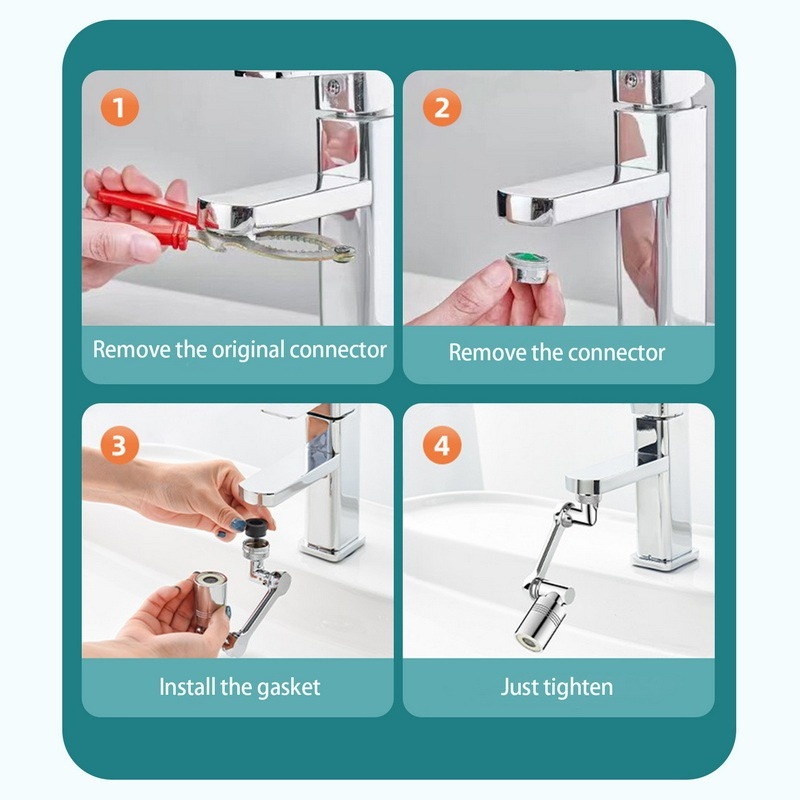 1

Remove the original connector

2

Remove the connector

3

Install the gasket

4

Just tighten