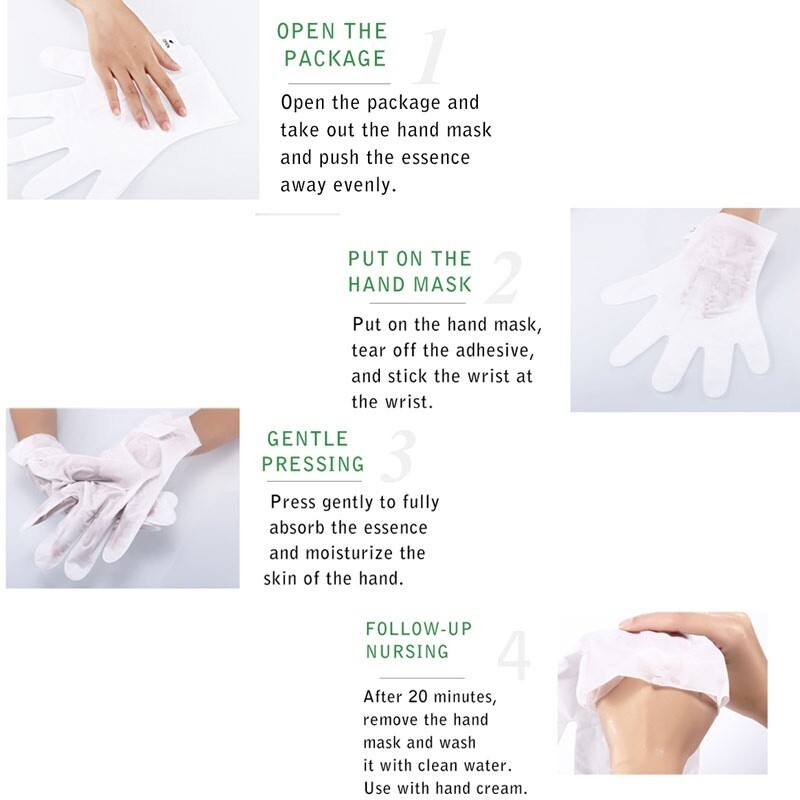 OPEN THE PACKAGE 1

Open the package and take out the hand mask and push the essence away evenly.

PUT ON THE HAND MASK 2

Put on the hand mask, tear off the adhesive, and stick the wrist at the wrist.

GENTLE PRESSING 3

Press gently to fully absorb the essence and moisturize the skin of the hand.

FOLLOW-UP NURSING 4

After 20 minutes, remove the hand mask and wash it with clean water. Use with hand cream.