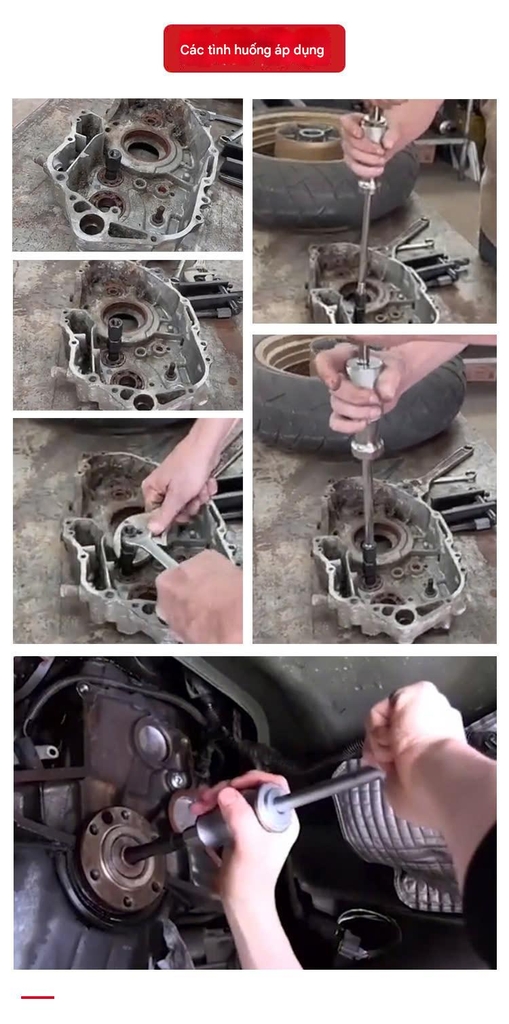 Các tình huống áp dụng