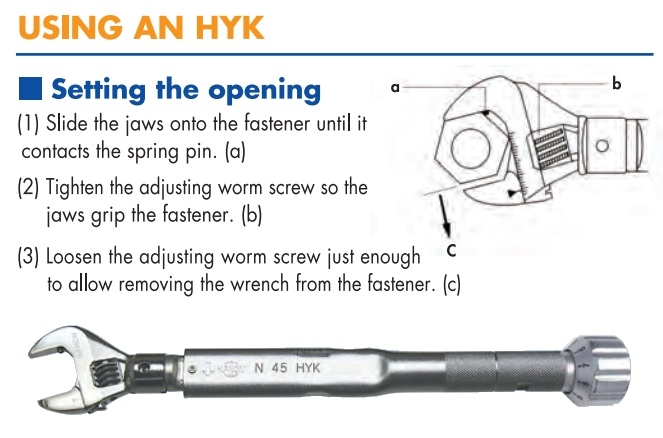 USING AN HYK

Setting the opening

(1) Slide the jaws onto the fastener until it contacts the spring pin. (a)

(2) Tighten the adjusting worm screw so the jaws grip the fastener. (b)

(3) Loosen the adjusting worm screw just enough to allow removing the wrench from the fastener. (c)

a

b

c

N 45 HYK