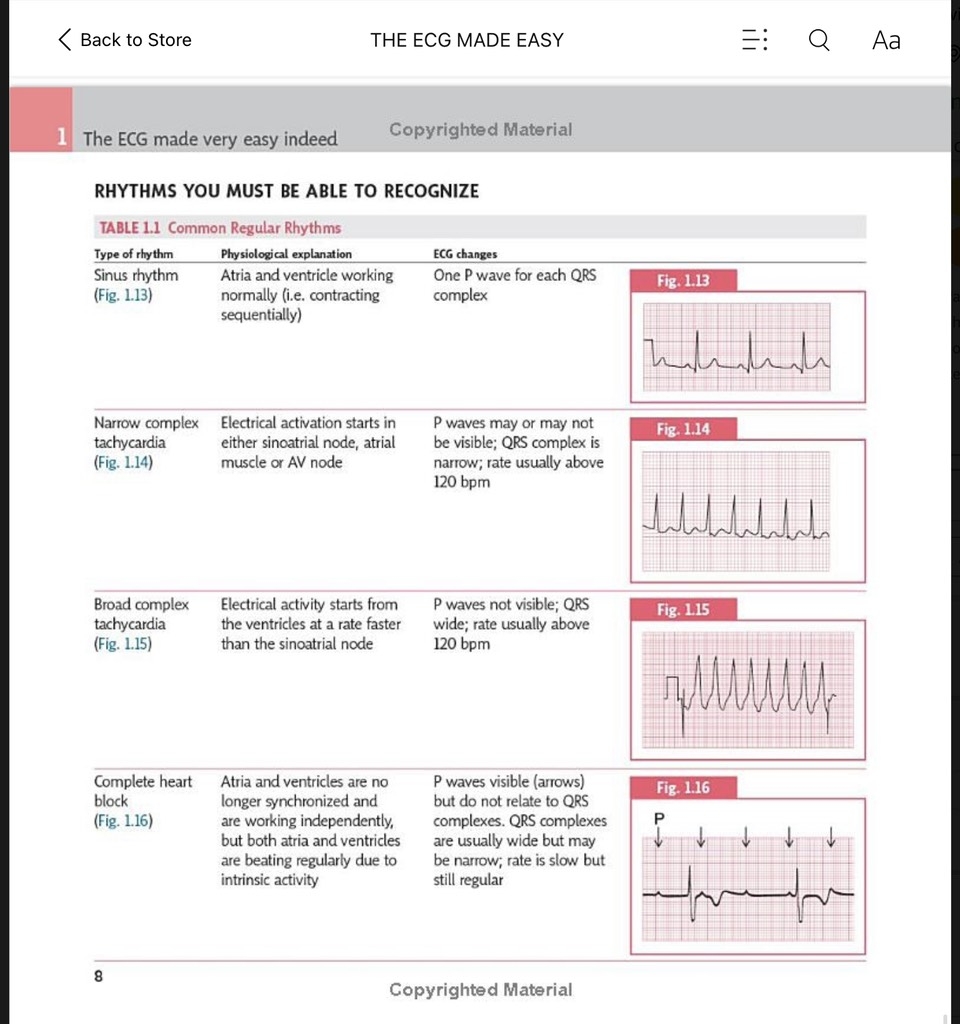 Back to Store

THE ECG MADE EASY

Aa

1 The ECG made very easy indeed

Copyrighted Material

RHYTHMS YOU MUST BE ABLE TO RECOGNIZE

TABLE 1.1 Common Regular Rhythms

| Type of rhythm | Physiological explanation | ECG changes | |
|---|---|---|---|
| Sinus rhythm (Fig. 1.13) | Atria and ventricle working normally (i.e. contracting sequentially) | One P wave for each QRS complex | Fig. 1.13 |
| Narrow complex tachycardia (Fig. 1.14) | Electrical activation starts in either sinoatrial node, atrial muscle or AV node | P waves may or may not be visible; QRS complex is narrow; rate usually above 120 bpm | Fig. 1.14 |
| Broad complex tachycardia (Fig. 1.15) | Electrical activity starts from the ventricles at a rate faster than the sinoatrial node | P waves not visible; QRS wide; rate usually above 120 bpm | Fig. 1.15 |
| Complete heart block (Fig. 1.16) | Atria and ventricles are no longer synchronized and are working independently, but both atria and ventricles are beating regularly due to intrinsic activity | P waves visible (arrows) but do not relate to QRS complexes. QRS complexes are usually wide but may be narrow; rate is slow but still regular | Fig. 1.16 P |

8

Copyrighted Material