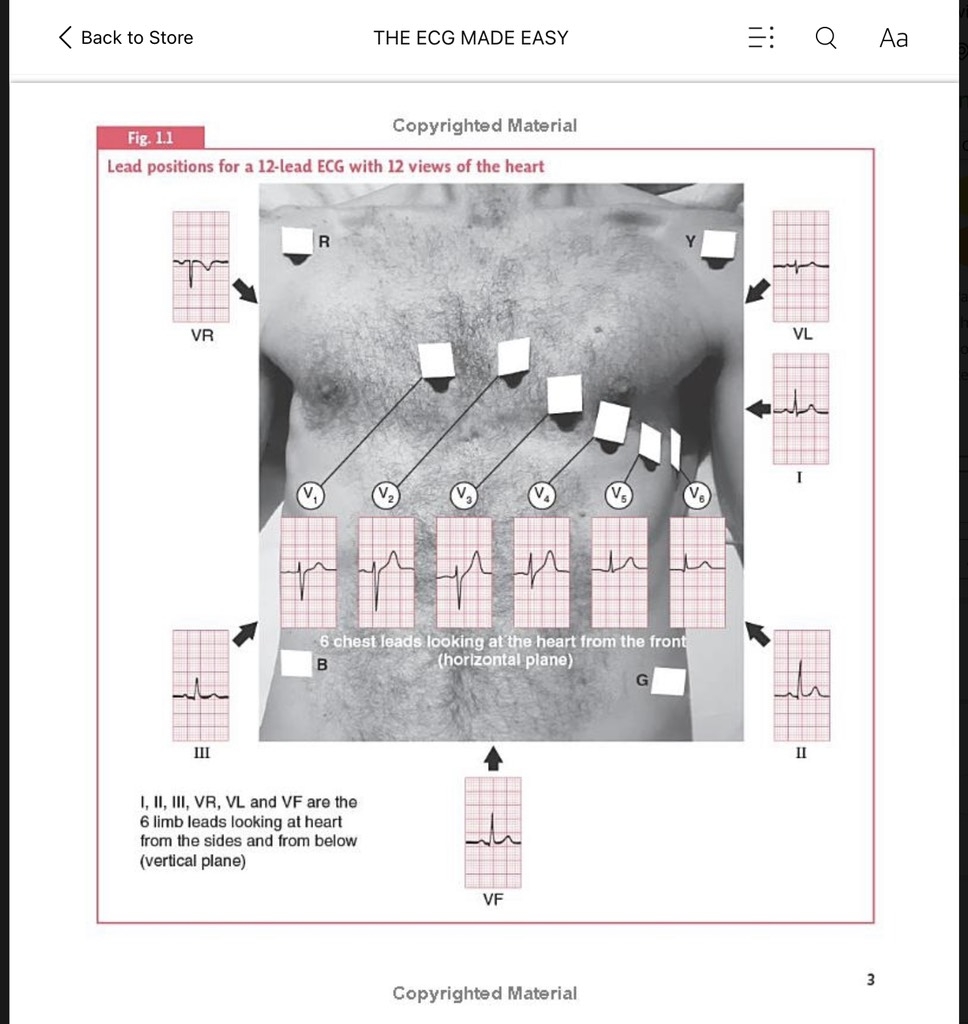 Back to Store

THE ECG MADE EASY

Aa

Copyrighted Material

Fig. 1.1

Lead positions for a 12-lead ECG with 12 views of the heart

R

Y

VR

VL

I

$V_1$ $V_2$ $V_3$ $V_4$ $V_5$ $V_6$

6 chest leads looking at the heart from the front (horizontal plane)

B

G

III

II

I, II, III, VR, VL and VF are the 6 limb leads looking at heart from the sides and from below (vertical plane)

VF

3

Copyrighted Material