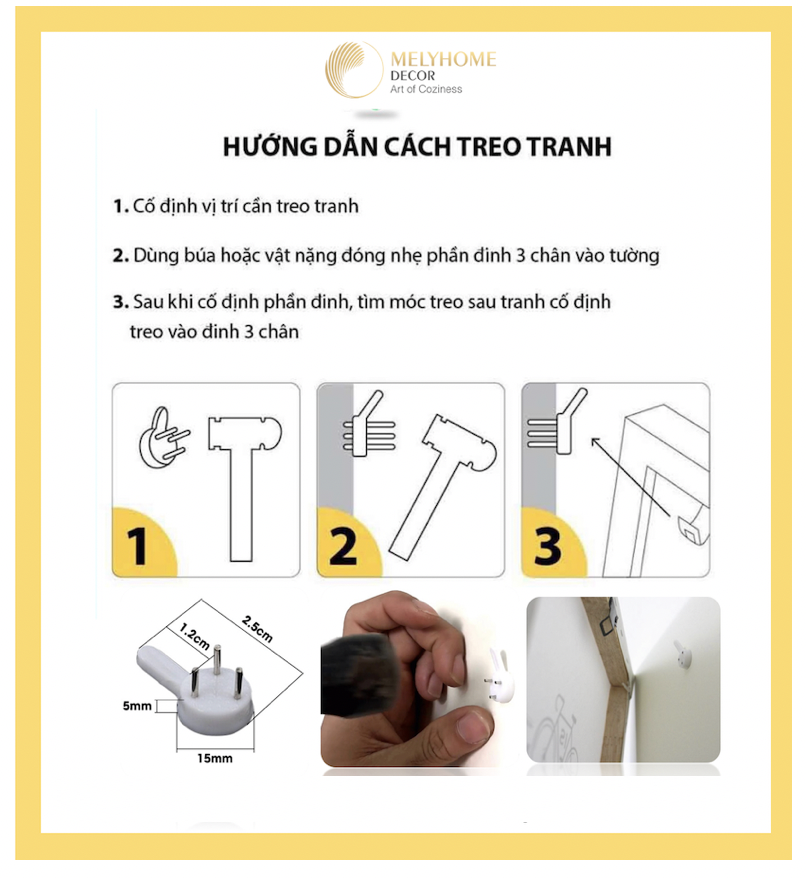 MELYHOME
DECOR
Art of Coziness

HƯỚNG DẪN CÁCH TREO TRANH

1. Cố định vị trí cần treo tranh

2. Dùng búa hoặc vật nặng đóng nhẹ phần đinh 3 chân vào tường

3. Sau khi cố định phần đinh, tìm móc treo sau tranh cố định treo vào đinh 3 chân

1

2

3

1.2cm
2.5cm
5mm
15mm