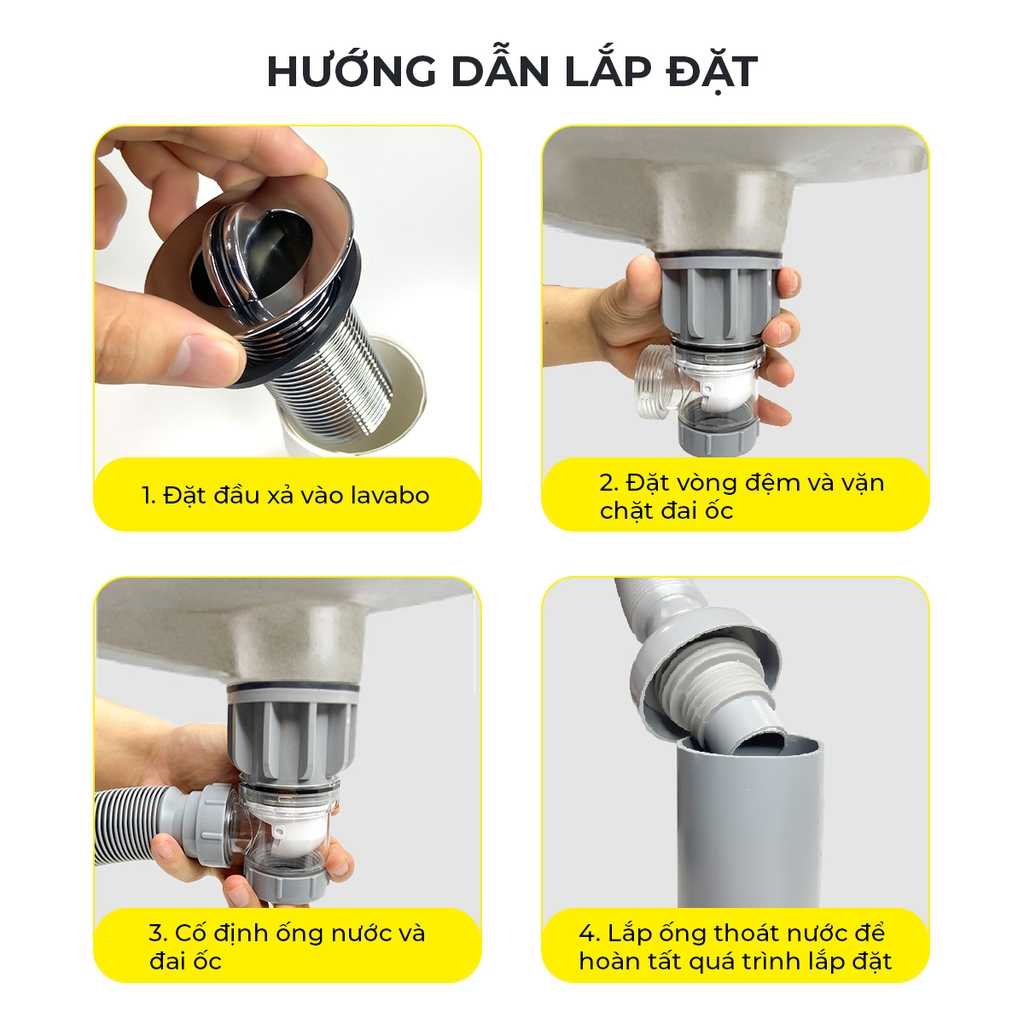 HƯỚNG DẪN LẮP ĐẶT

1. Đặt đầu xả vào lavabo

2. Đặt vòng đệm và vặn chặt đai ốc

3. Cố định ống nước và đai ốc

4. Lắp ống thoát nước để hoàn tất quá trình lắp đặt