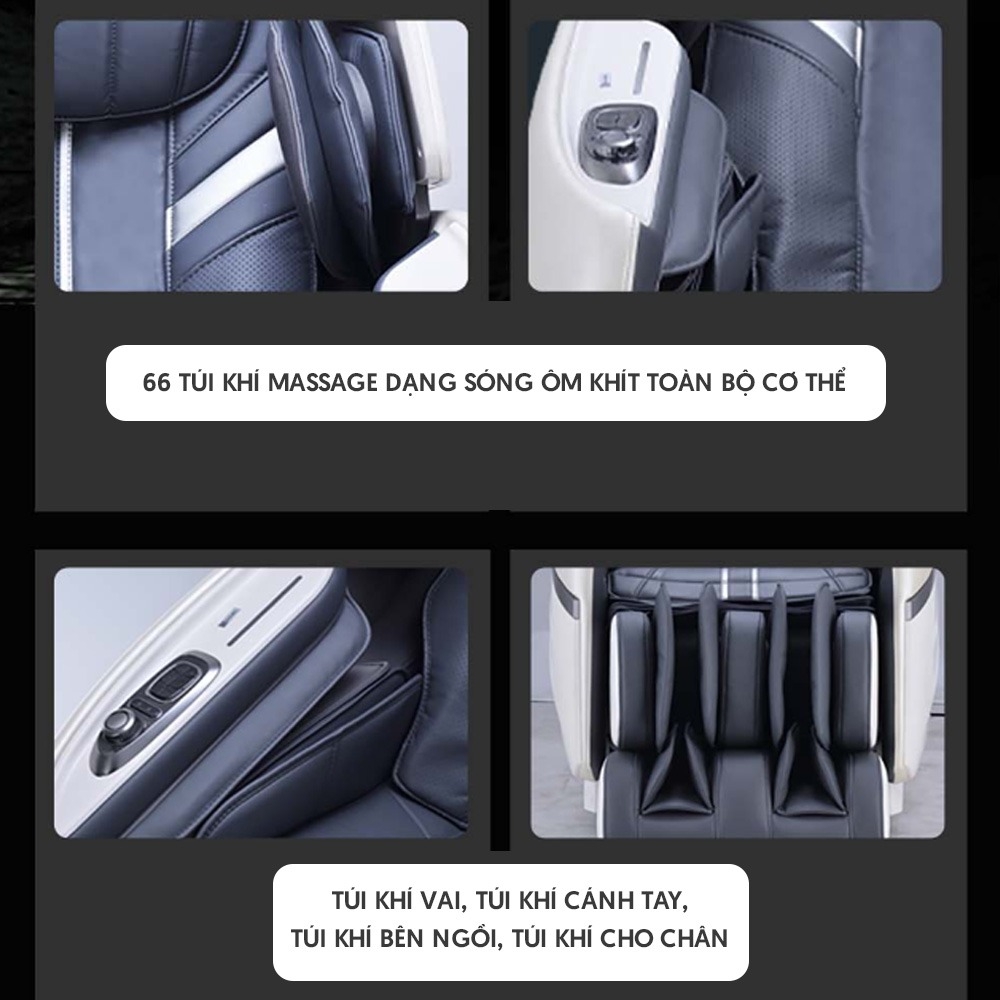 66 TÚI KHÍ MASSAGE DẠNG SÓNG ÔM KHÍT TOÀN BỘ CƠ THỂ

TÚI KHÍ VAI, TÚI KHÍ CÁNH TAY,
TÚI KHÍ BÊN NGỒI, TÚI KHÍ CHO CHÂN