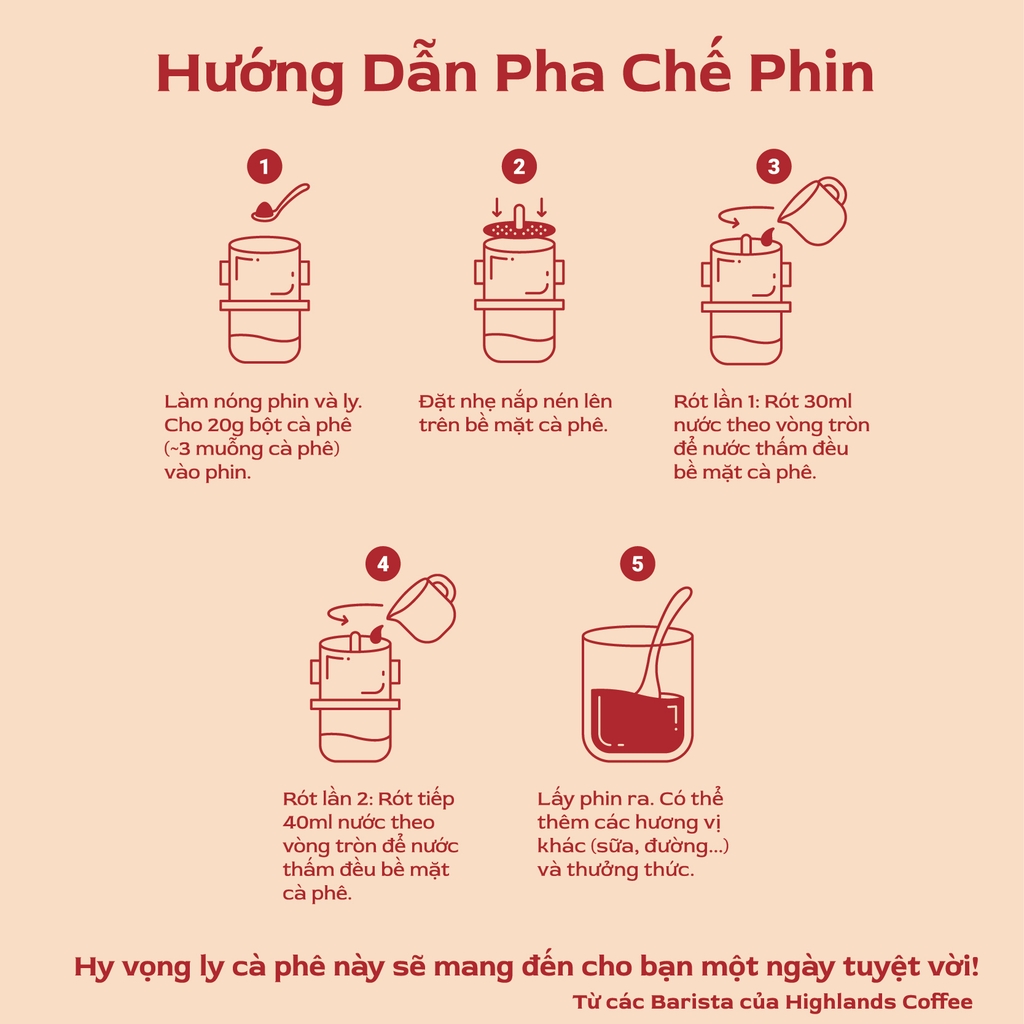 Hướng Dẫn Pha Chế Phin

1

Làm nóng phin và ly. Cho 20g bột cà phê (~3 muỗng cà phê) vào phin.

2

Đặt nhẹ nắp nén lên trên bề mặt cà phê.

3

Rót lần 1: Rót 30ml nước theo vòng tròn để nước thấm đều bề mặt cà phê.

4

Rót lần 2: Rót tiếp 40ml nước theo vòng tròn để nước thấm đều bề mặt cà phê.

5

Lấy phin ra. Có thể thêm các hương vị khác (sữa, đường...) và thưởng thức.

Hy vọng ly cà phê này sẽ mang đến cho bạn một ngày tuyệt vời!

Từ các Barista của Highlands Coffee