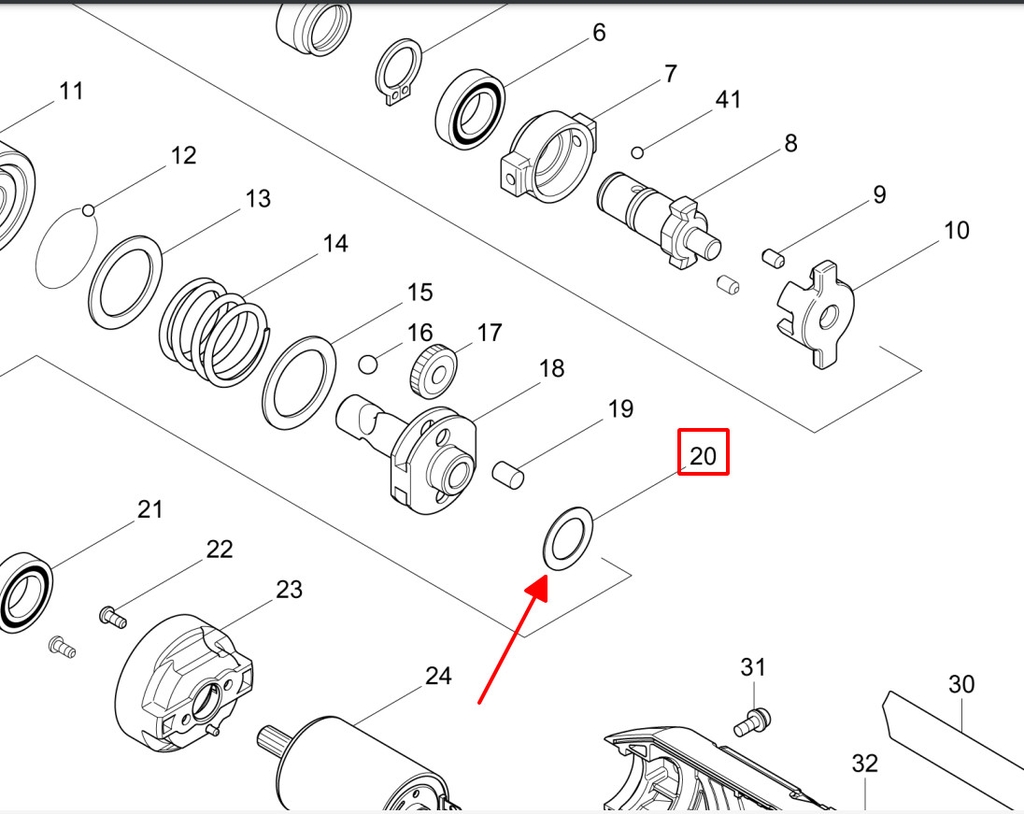 6
7
41
8
9
10
11
12
13
14
15
16
17
18
19
20
21
22
23
24
31
30
32