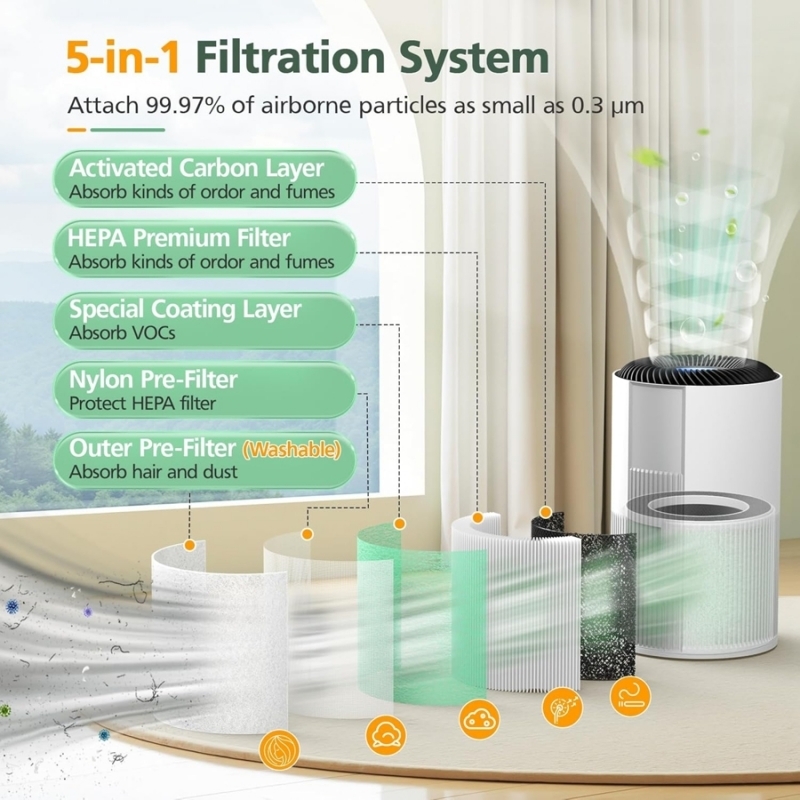 5-in-1 Filtration System

Attach 99.97% of airborne particles as small as 0.3 μm

Activated Carbon Layer
Absorb kinds of ordor and fumes

HEPA Premium Filter
Absorb kinds of ordor and fumes

Special Coating Layer
Absorb VOCs

Nylon Pre-Filter
Protect HEPA filter

Outer Pre-Filter (Washable)
Absorb hair and dust