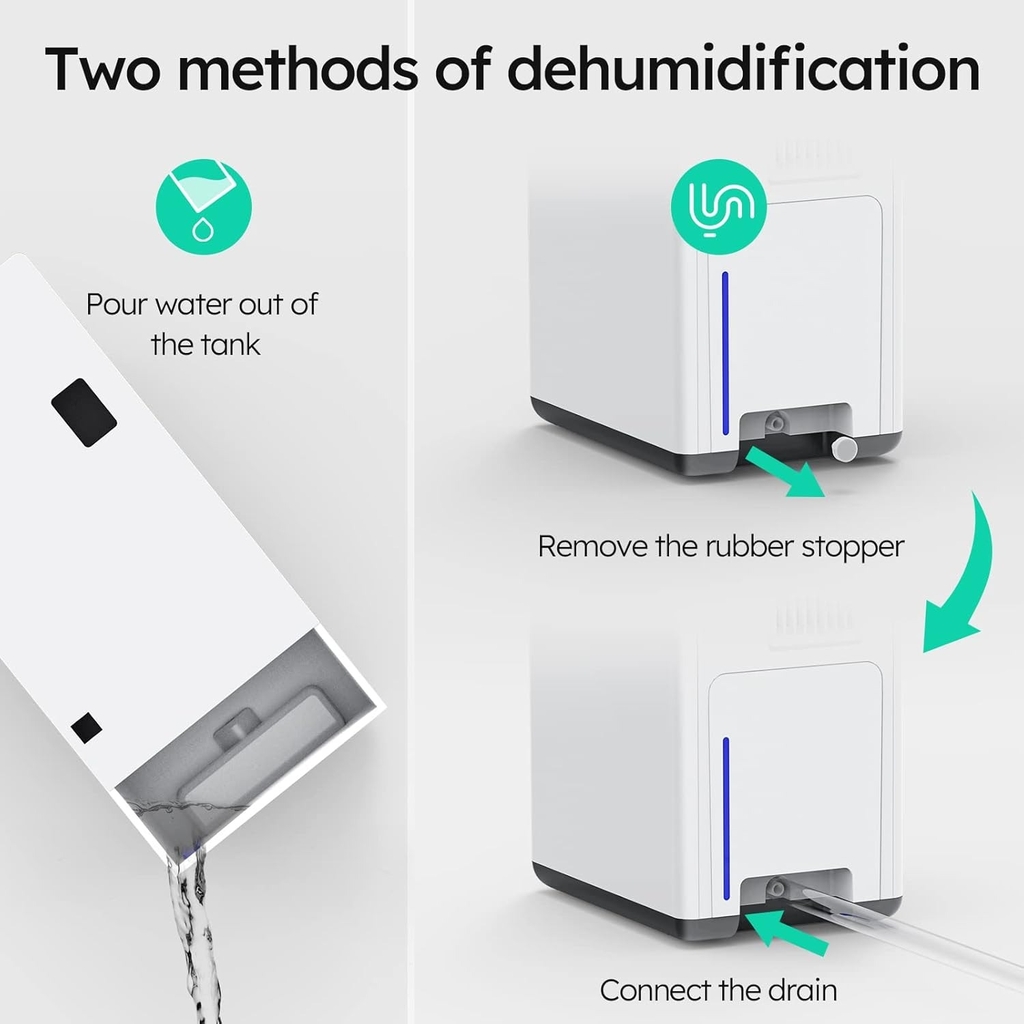 Two methods of dehumidification

Pour water out of the tank

Remove the rubber stopper

Connect the drain