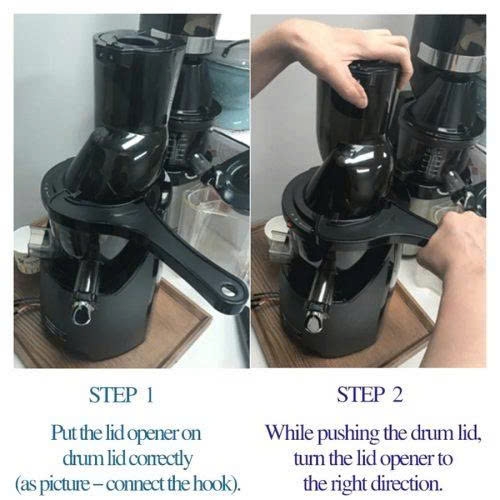 STEP 1

Put the lid opener on drum lid correctly (as picture – connect the hook).

STEP 2

While pushing the drum lid, turn the lid opener to the right direction.