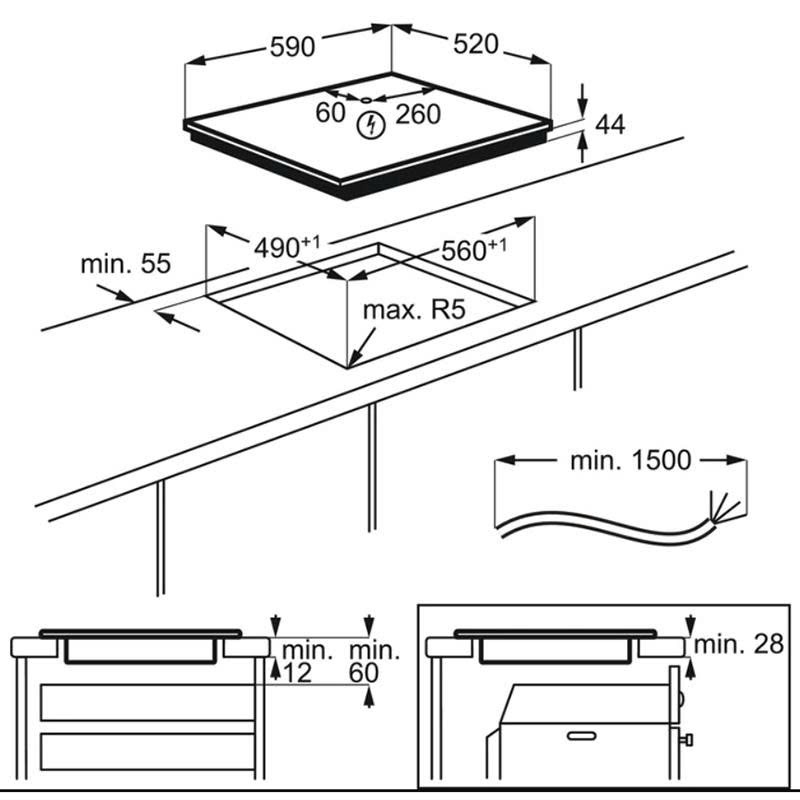 590
520
60
260
44
$490^{+1}$
$560^{+1}$
min. 55
max. R5
min. 1500
min.
12
min.
60
min. 28