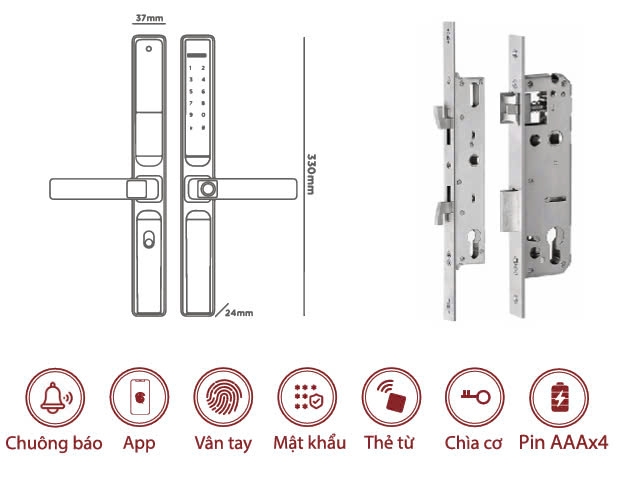 37mm

1 2
3 4
5 6
7 8
9 0
* #

330mm

24mm

Chuông báo App Vân tay Mật khẩu Thẻ từ Chìa cơ Pin AAAx4