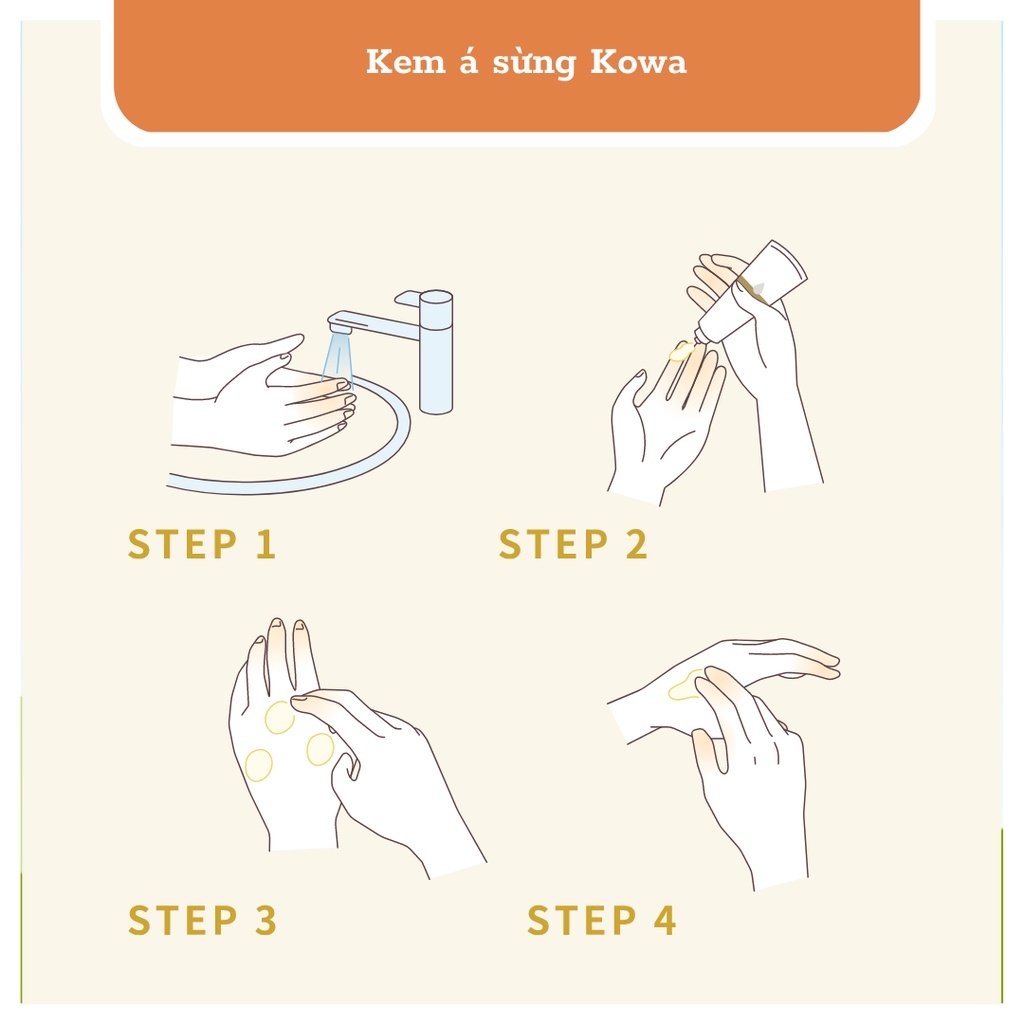 Kem á sừng Kowa

STEP 1

STEP 2

STEP 3

STEP 4