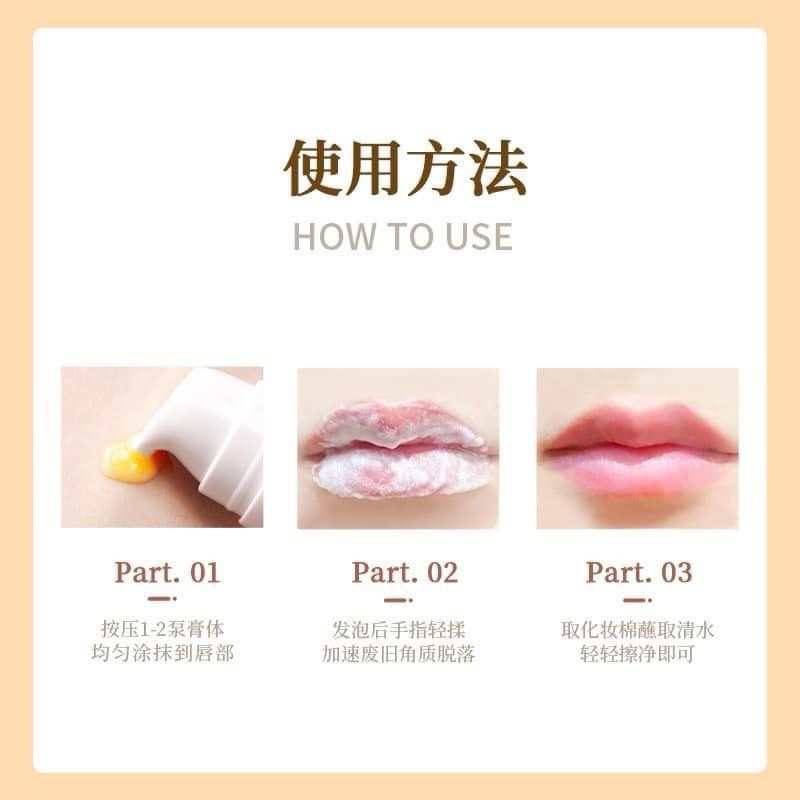 使用方法
HOW TO USE

Part. 01
按压1-2泵膏体
均匀涂抹到唇部

Part. 02
发泡后手指轻揉
加速废旧角质脱落

Part. 03
取化妆棉蘸取清水
轻轻擦净即可