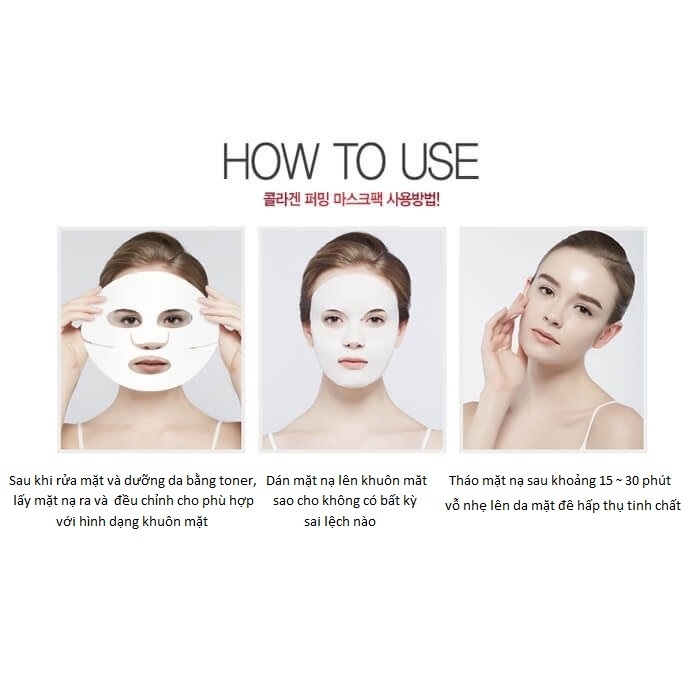 HOW TO USE

콜라겐 퍼밍 마스크팩 사용방법!

Sau khi rửa mặt và dưỡng da bằng toner, lấy mặt nạ ra và đều chỉnh cho phù hợp với hình dạng khuôn mặt

Dán mặt nạ lên khuôn mặt sao cho không có bất kỳ sai lệch nào

Tháo mặt nạ sau khoảng 15 ~ 30 phút vỗ nhẹ lên da mặt đê hấp thụ tinh chất