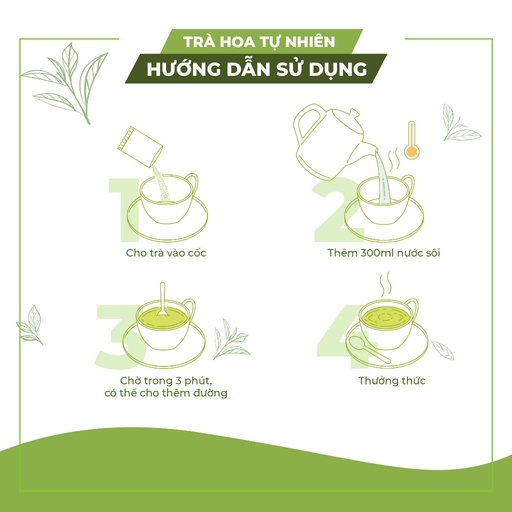 TRÀ HOA TỰ NHIÊN
HƯỚNG DẪN SỬ DỤNG

1
Cho trà vào cốc

2
Thêm 300ml nước sôi

3
Chờ trong 3 phút,
có thể cho thêm đường

4
Thưởng thức