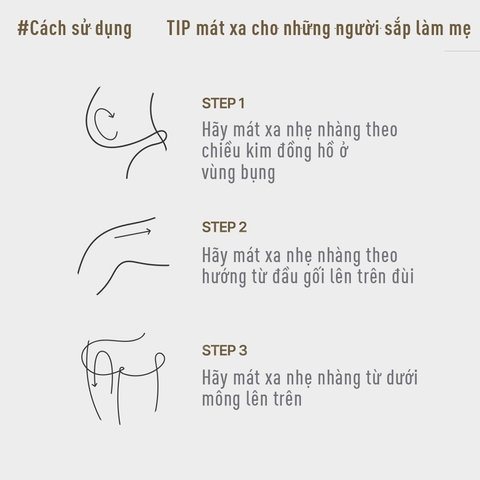 #Cách sử dụng

TIP mát xa cho những người sắp làm mẹ

STEP 1
Hãy mát xa nhẹ nhàng theo chiều kim đồng hồ ở vùng bụng

STEP 2
Hãy mát xa nhẹ nhàng theo hướng từ đầu gối lên trên đùi

STEP 3
Hãy mát xa nhẹ nhàng từ dưới mông lên trên