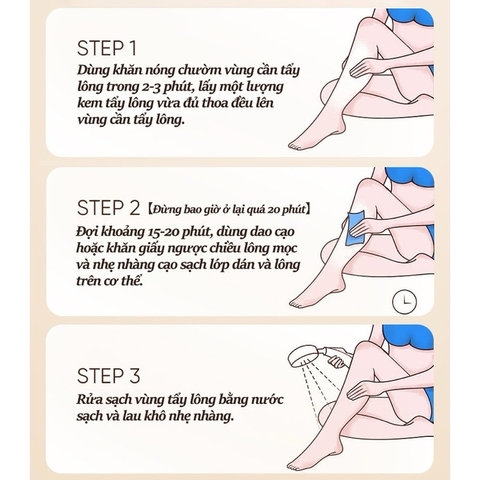 STEP 1
Dùng khăn nóng chườm vùng cần tẩy lông trong 2-3 phút, lấy một lượng kem tẩy lông vừa đủ thoa đều lên vùng cần tẩy lông.

STEP 2 【Đừng bao giờ ở lại quá 20 phút】
Đợi khoảng 15-20 phút, dùng dao cạo hoặc khăn giấy ngược chiều lông mọc và nhẹ nhàng cạo sạch lớp dán và lông trên cơ thể.

STEP 3
Rửa sạch vùng tẩy lông bằng nước sạch và lau khô nhẹ nhàng.