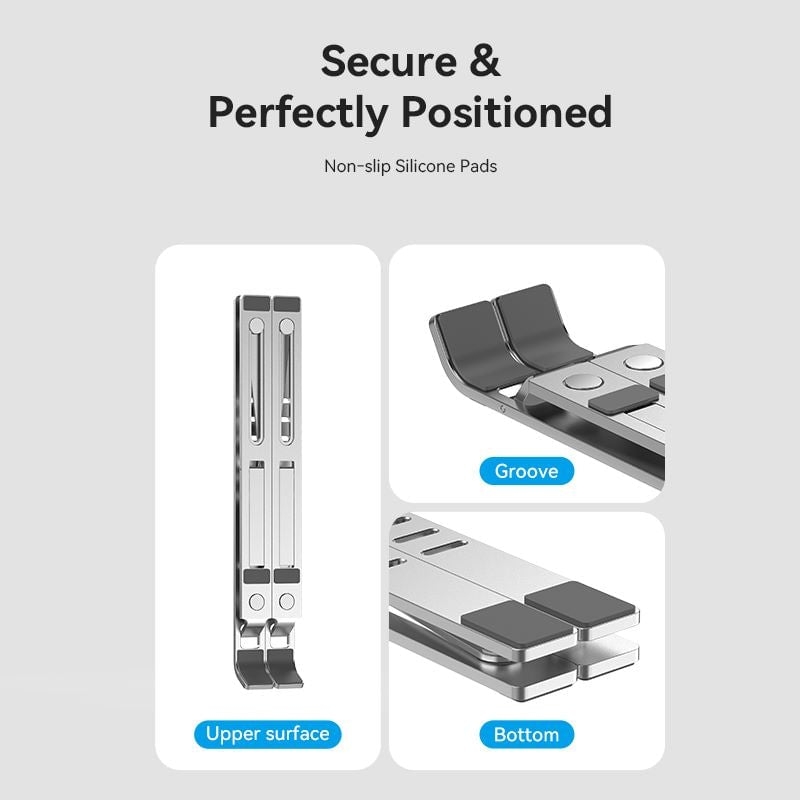 Secure &
Perfectly Positioned

Non-slip Silicone Pads

Upper surface

Groove

Bottom