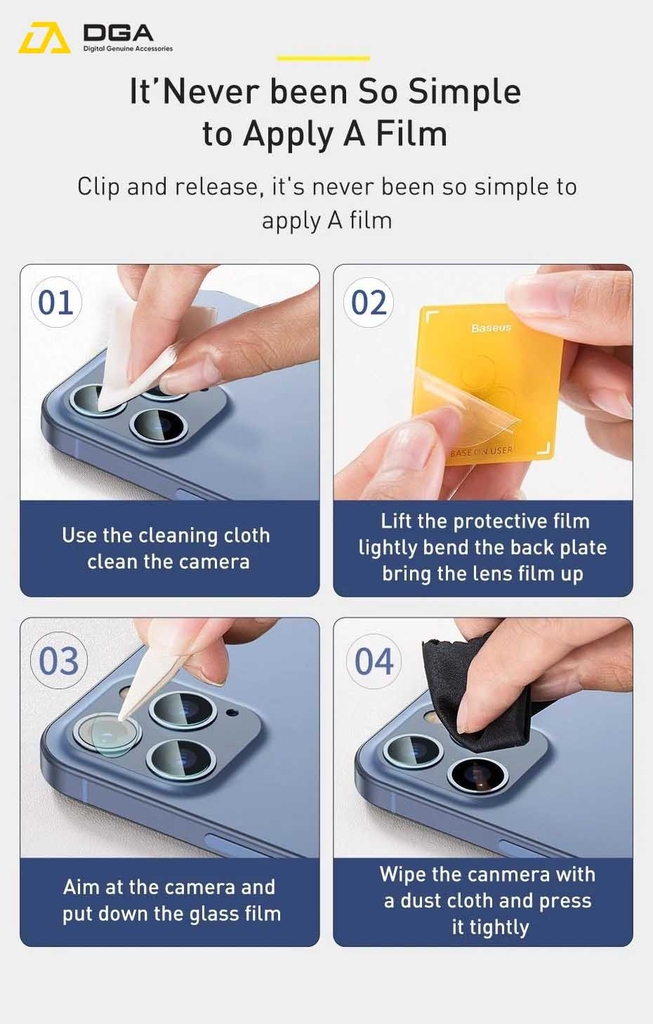 DGA
Digital Genuine Accessories

It'Never been So Simple to Apply A Film

Clip and release, it's never been so simple to apply A film

01

Use the cleaning cloth clean the camera

02

Baseus

BASE ON USER

Lift the protective film lightly bend the back plate bring the lens film up

03

Aim at the camera and put down the glass film

04

Wipe the canmera with a dust cloth and press it tightly