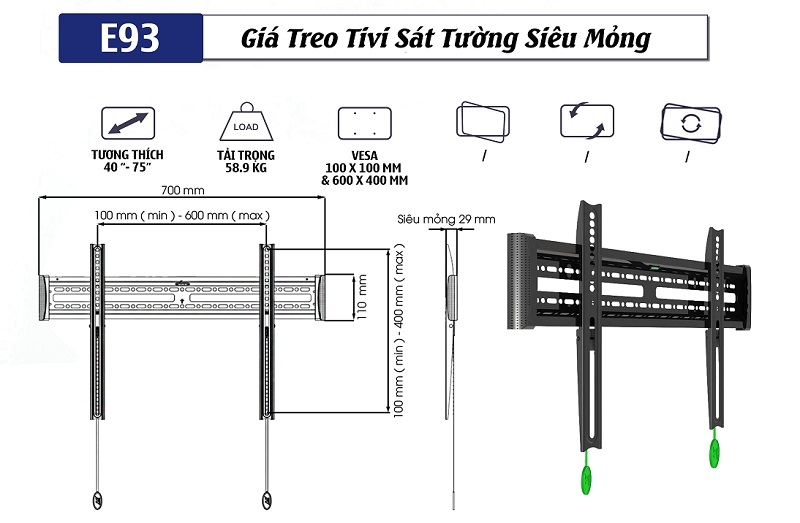 E93

Giá Treo Tivi Sát Tường Siêu Mỏng

TƯƠNG THÍCH 40 "- 75"

LOAD

TẢI TRỌNG 58.9 KG

VESA 100 X 100 MM & 600 X 400 MM

/

/

/

700 mm

100 mm ( min ) - 600 mm ( max )

110 mm

100 mm ( min ) - 400 mm ( max )

Siêu mỏng 29 mm