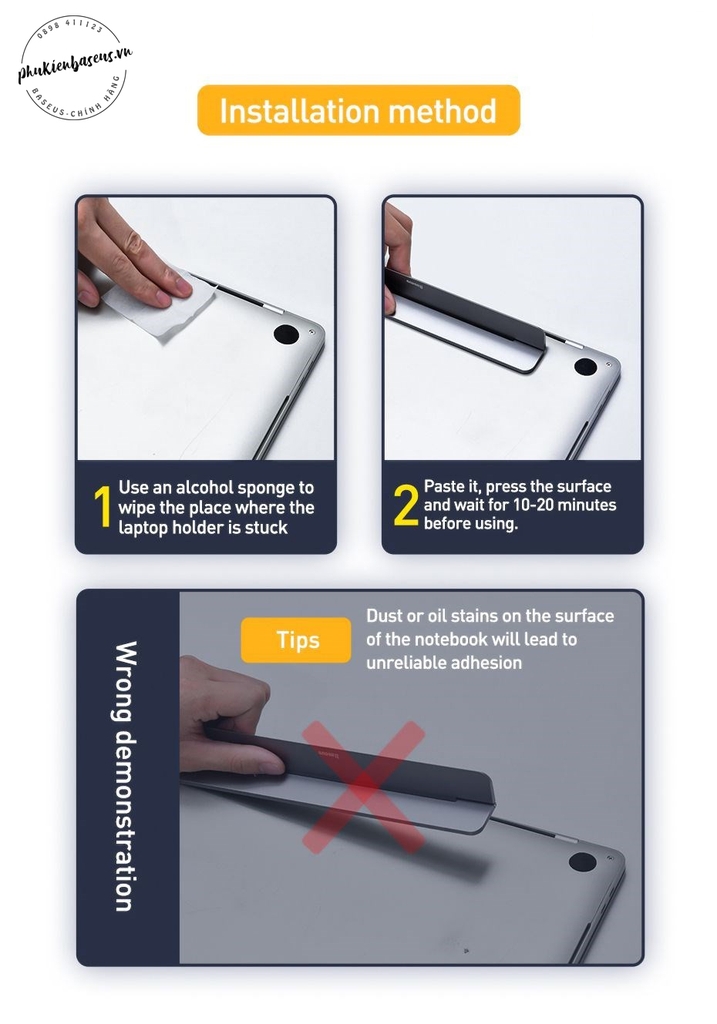 0898 411123
phukienbaseus.vn
BASEUS-CHÍNH HÃNG

Installation method

1 Use an alcohol sponge to wipe the place where the laptop holder is stuck

2 Paste it, press the surface and wait for 10-20 minutes before using.

Wrong demonstration

Tips

Dust or oil stains on the surface of the notebook will lead to unreliable adhesion