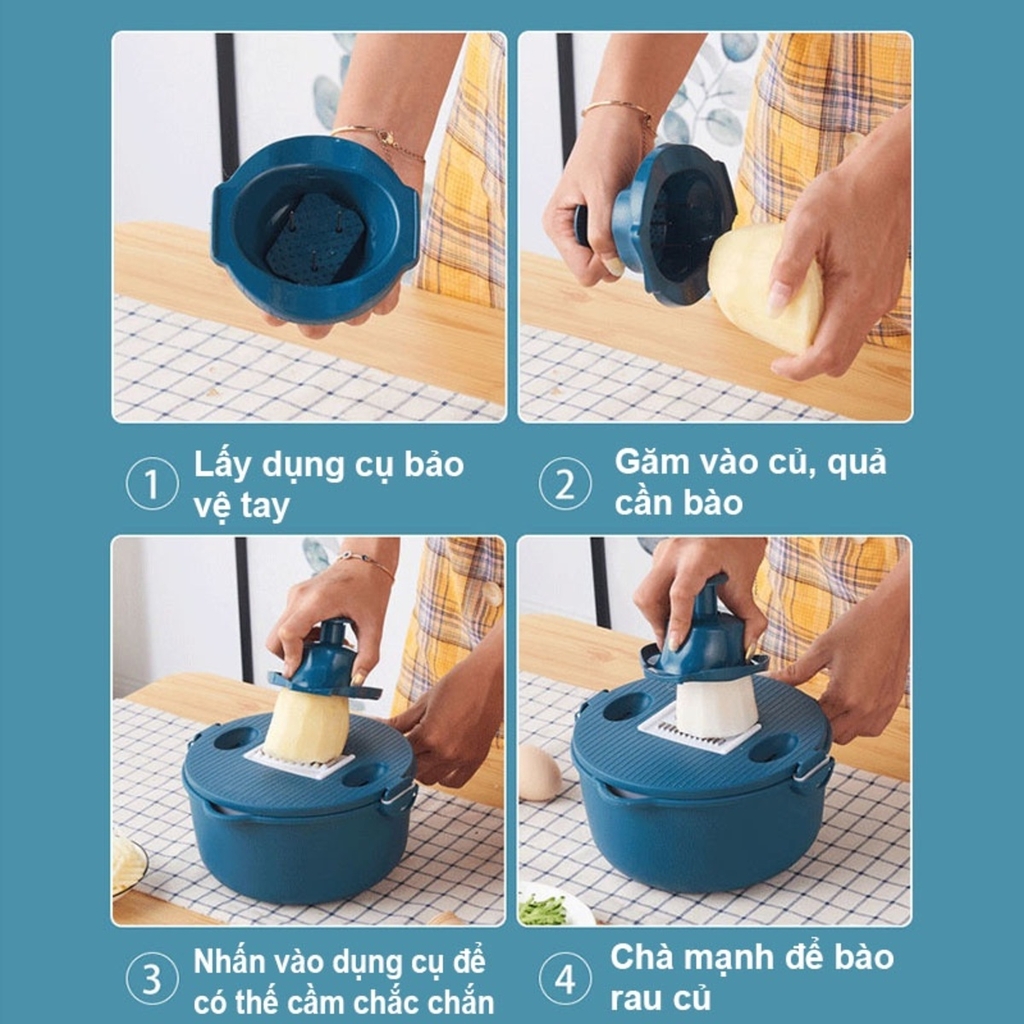 1 Lấy dụng cụ bảo vệ tay

2 Găm vào củ, quả cần bào

3 Nhấn vào dụng cụ để có thể cầm chắc chắn

4 Chà mạnh để bào rau củ