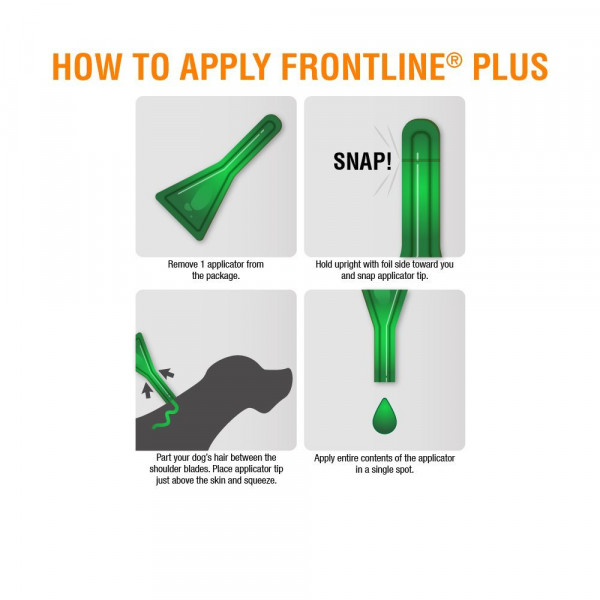 HOW TO APPLY FRONTLINE® PLUS

Remove 1 applicator from the package.

SNAP!

Hold upright with foil side toward you and snap applicator tip.

Part your dog's hair between the shoulder blades. Place applicator tip just above the skin and squeeze.

Apply entire contents of the applicator in a single spot.