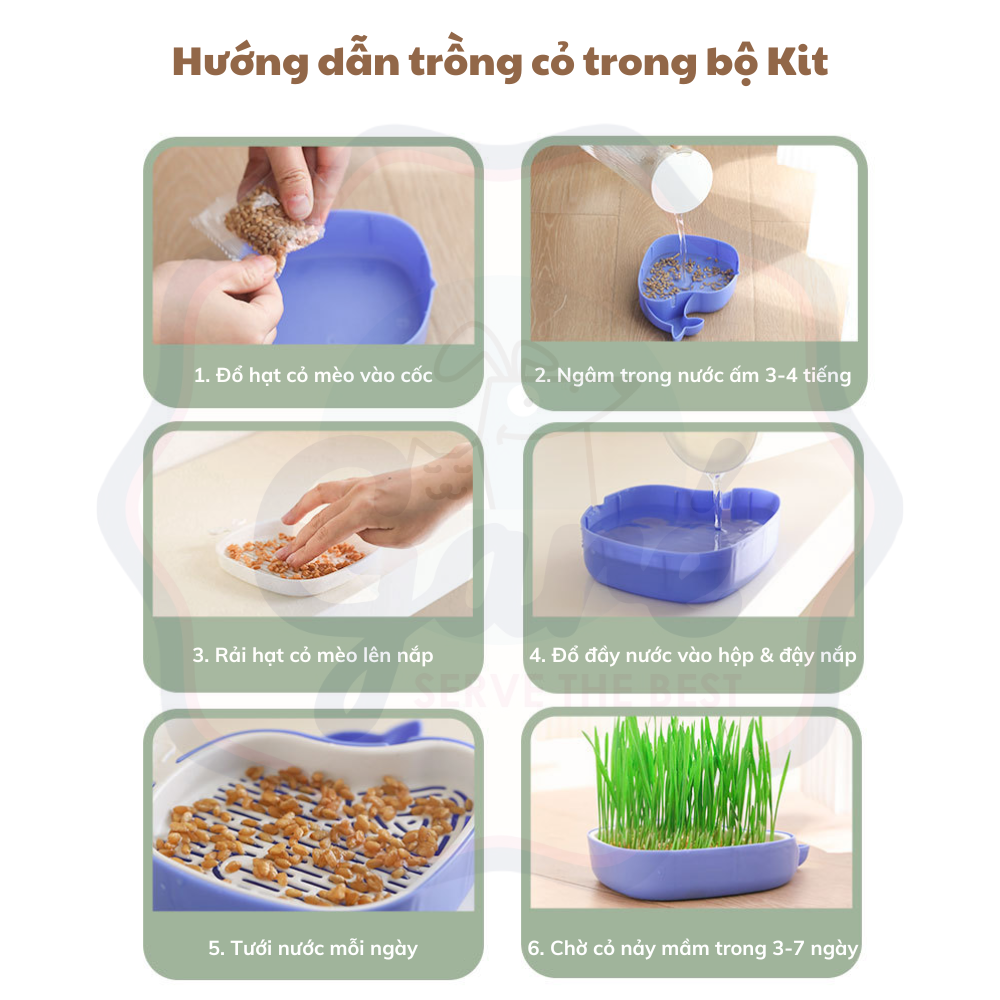 Hướng dẫn trồng cỏ trong bộ Kit

1. Đổ hạt cỏ mèo vào cốc

2. Ngâm trong nước ấm 3-4 tiếng

3. Rải hạt cỏ mèo lên nắp

4. Đổ đầy nước vào hộp & đậy nắp

SERVE THE BEST

5. Tưới nước mỗi ngày

6. Chờ cỏ nảy mầm trong 3-7 ngày