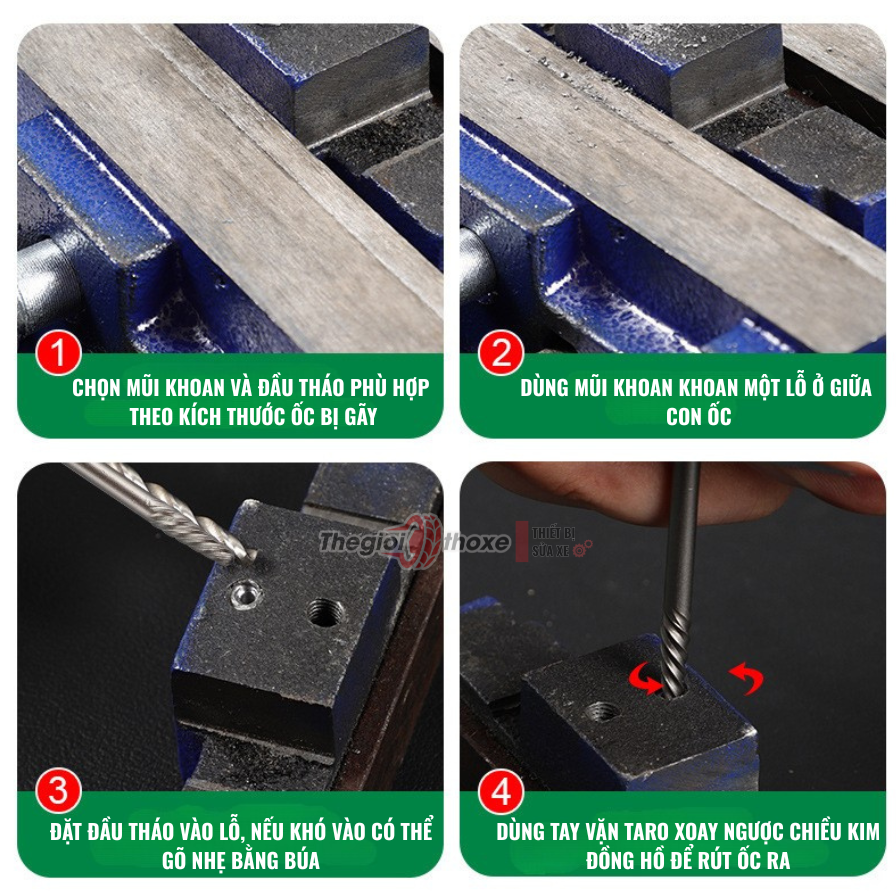 1
CHỌN MŨI KHOAN VÀ ĐẦU THÁO PHÙ HỢP THEO KÍCH THƯỚC ỐC BỊ GÃY

2
DÙNG MŨI KHOAN KHOAN MỘT LỖ Ở GIỮA CON ỐC

Thegioithoxe THIẾT BỊ SỬA XE

3
ĐẶT ĐẦU THÁO VÀO LỖ, NẾU KHÓ VÀO CÓ THỂ GÕ NHẸ BẰNG BÚA

4
DÙNG TAY VẶN TARO XOAY NGƯỢC CHIỀU KIM ĐỒNG HỒ ĐỂ RÚT ỐC RA