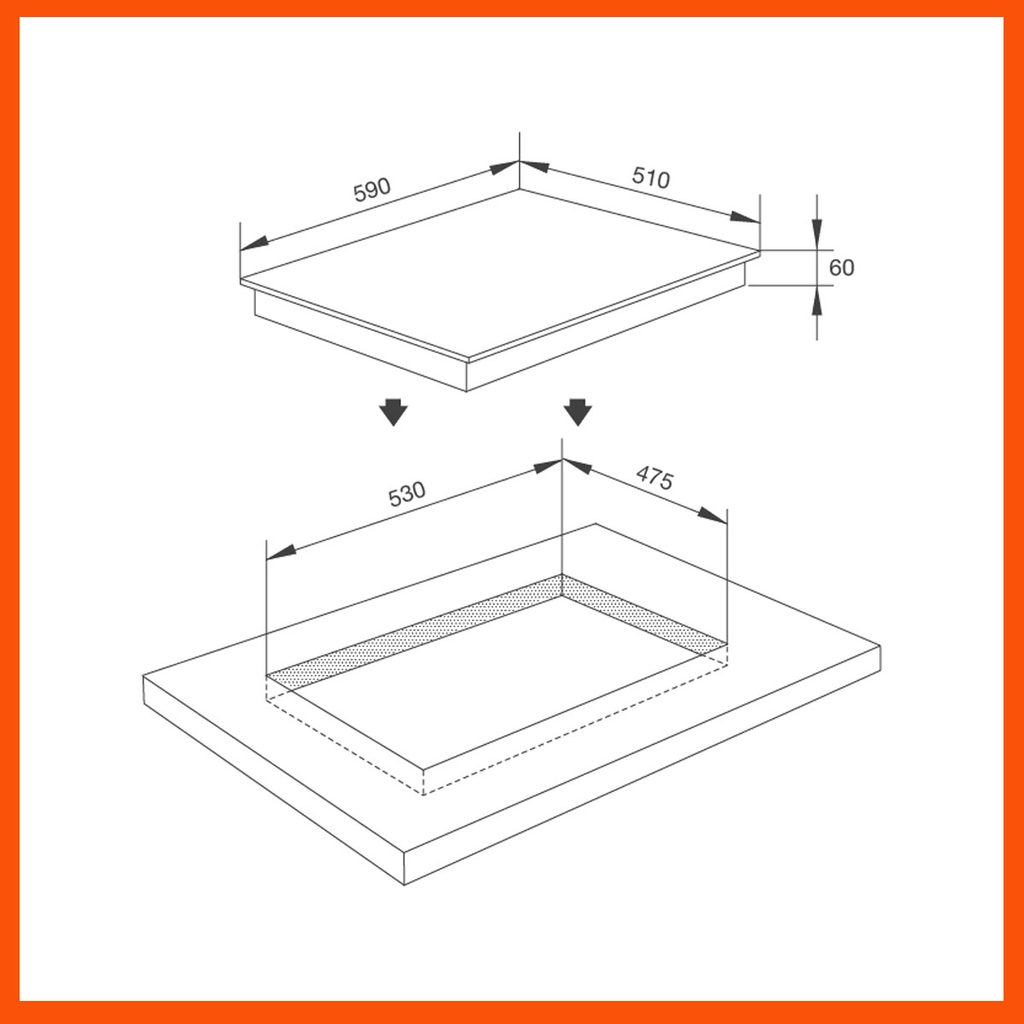 590
510
60
530
475