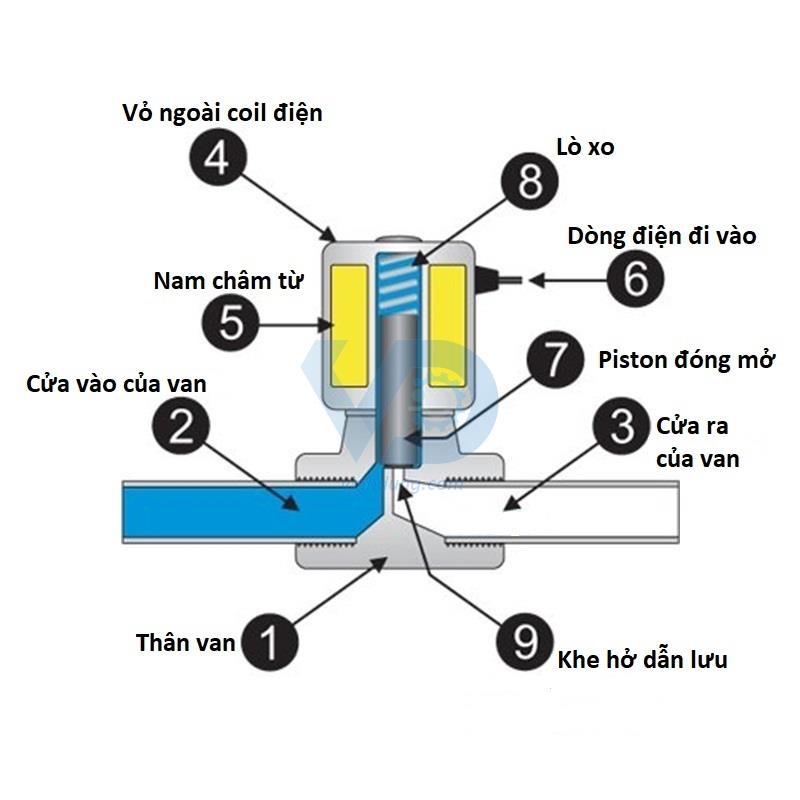 Vỏ ngoài coil điện
4
Lò xo
8
Dòng điện đi vào
6
Nam châm từ
5
7
Piston đóng mở
Cửa vào của van
2
3
Cửa ra của van
Thân van
1
9
Khe hở dẫn lưu