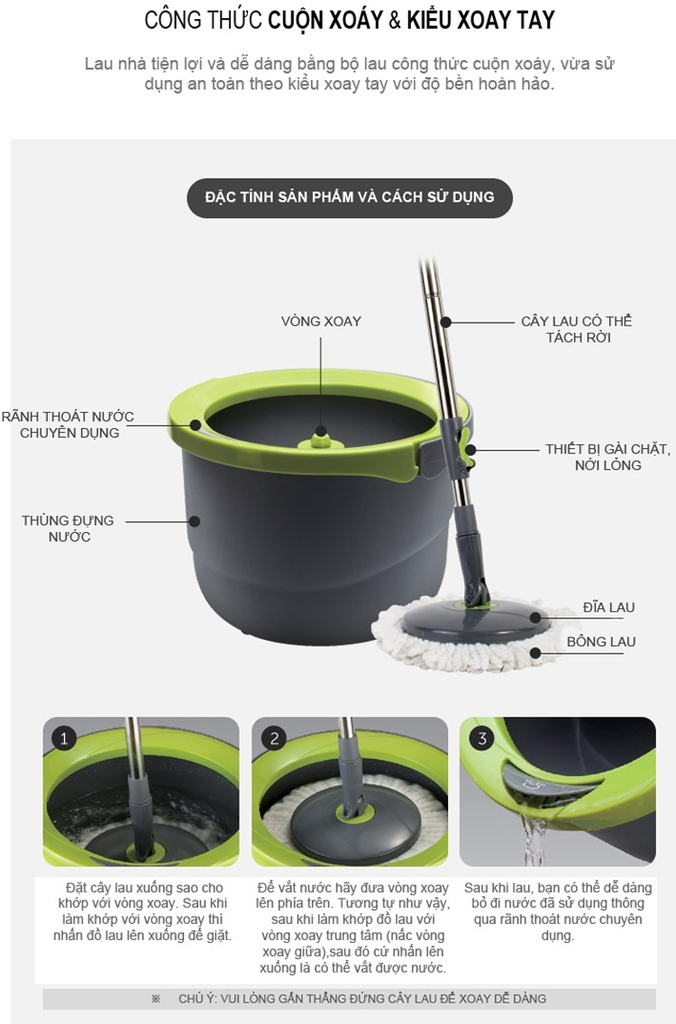 CÔNG THỨC CUỘN XOÁY & KIỂU XOAY TAY

Lau nhà tiện lợi và dễ dàng bằng bộ lau công thức cuộn xoáy, vừa sử dụng an toàn theo kiểu xoay tay với độ bền hoàn hảo.

ĐẶC TÍNH SẢN PHẨM VÀ CÁCH SỬ DỤNG

VÒNG XOAY

CÂY LAU CÓ THỂ TÁCH RỜI

RÃNH THOÁT NƯỚC CHUYÊN DỤNG

THIẾT BỊ GÀI CHẶT, NỚI LỎNG

THÙNG ĐỰNG NƯỚC

ĐĨA LAU

BÔNG LAU

1

2

3

Đặt cây lau xuống sao cho khớp với vòng xoay. Sau khi làm khớp với vòng xoay thì nhấn đồ lau lên xuống để giặt.

Để vắt nước hãy đưa vòng xoay lên phía trên. Tương tự như vậy, sau khi làm khớp đồ lau với vòng xoay trung tâm (nấc vòng xoay giữa),sau đó cứ nhấn lên xuống là có thể vắt được nước.

Sau khi lau, bạn có thể dễ dàng bỏ đi nước đã sử dụng thông qua rãnh thoát nước chuyên dụng.

※ CHÚ Ý: VUI LÒNG GẮN THẲNG ĐỨNG CÂY LAU ĐỂ XOAY DỄ DÀNG