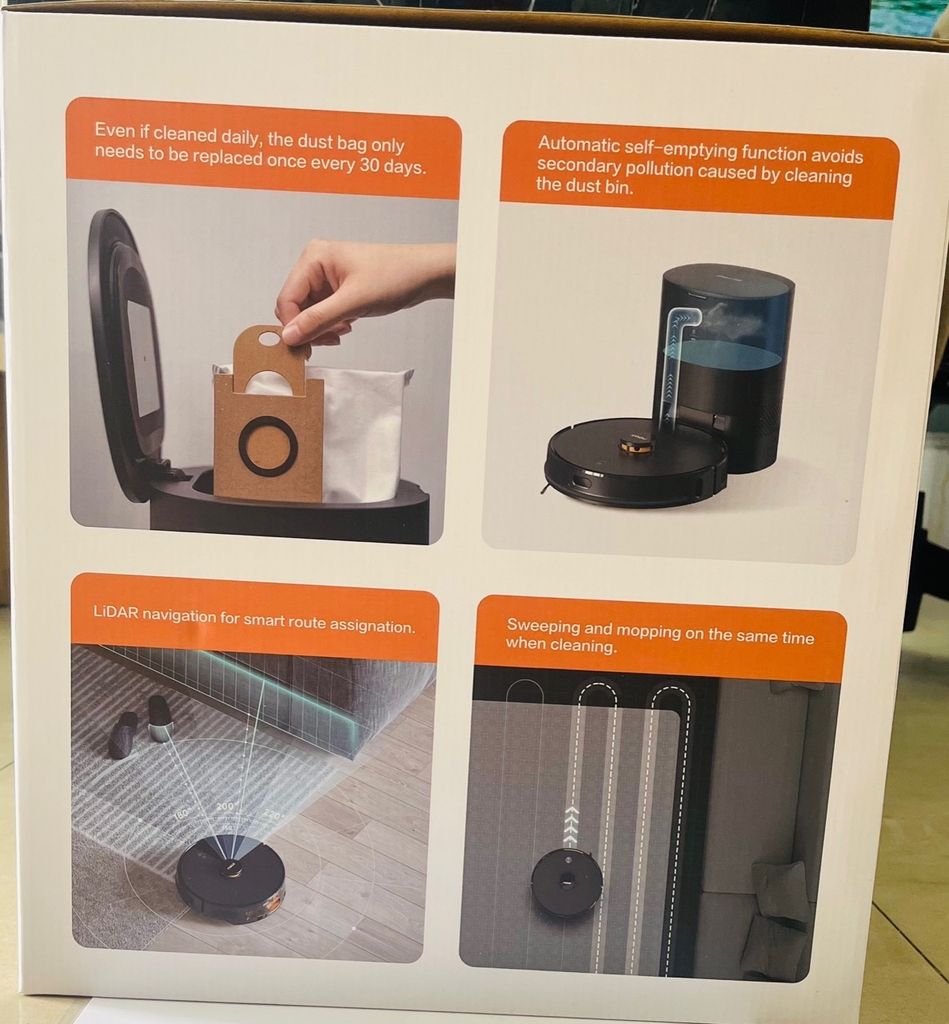 Even if cleaned daily, the dust bag only needs to be replaced once every 30 days.

Automatic self-emptying function avoids secondary pollution caused by cleaning the dust bin.

LiDAR navigation for smart route assignation.

180° 200° 220°

Sweeping and mopping on the same time when cleaning.