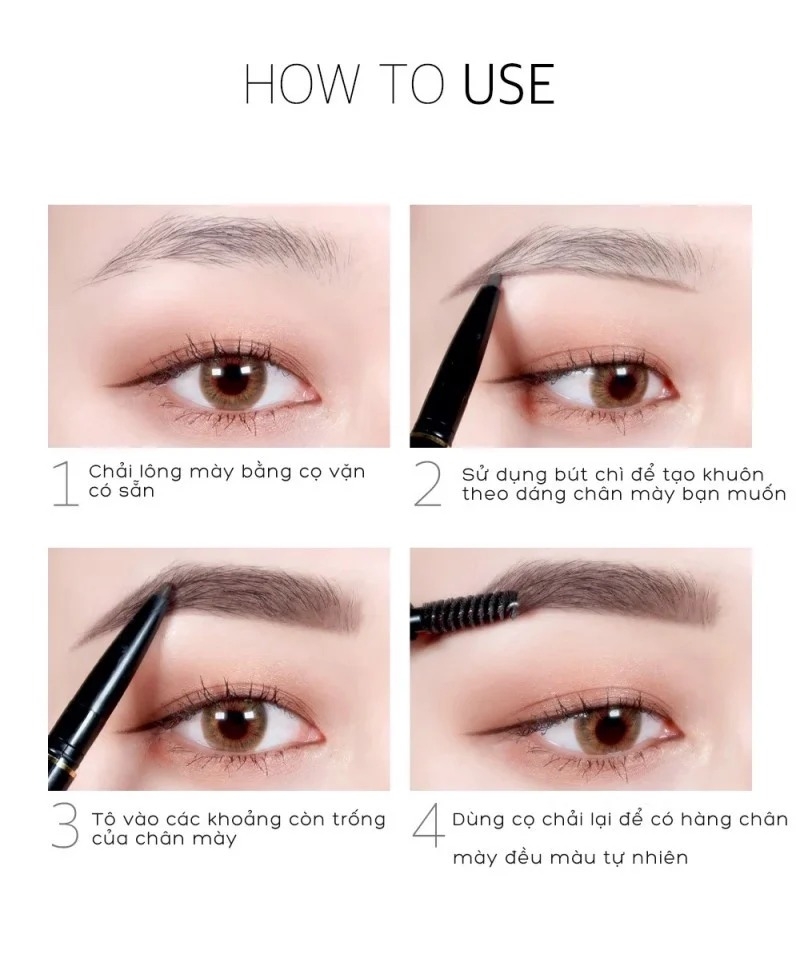 HOW TO USE

1 Chải lông mày bằng cọ vặn có sẵn

2 Sử dụng bút chì để tạo khuôn theo dáng chân mày bạn muốn

3 Tô vào các khoảng còn trống của chân mày

4 Dùng cọ chải lại để có hàng chân mày đều màu tự nhiên