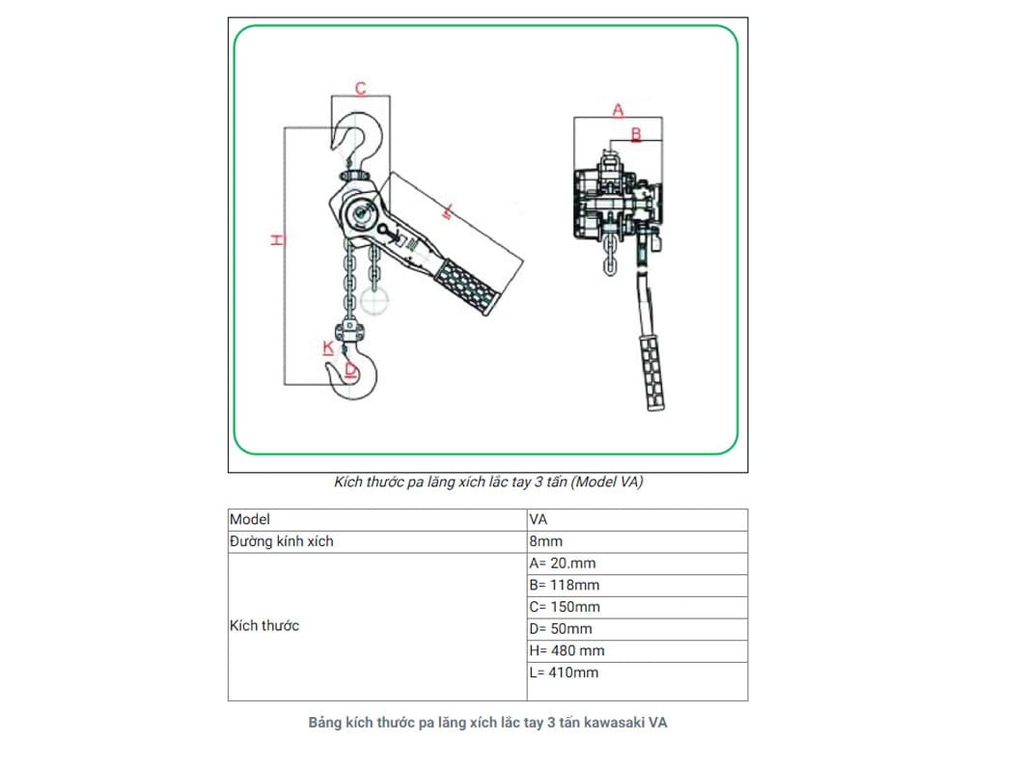 C
H
L
K
D
A
B

Kích thước pa lăng xích lắc tay 3 tấn (Model VA)

| Model | VA |
|---|---|
| Đường kính xích | 8mm |
| Kích thước | A= 20.mm |
| | B= 118mm |
| | C= 150mm |
| | D= 50mm |
| | H= 480 mm |
| | L= 410mm |

Bảng kích thước pa lăng xích lắc tay 3 tấn kawasaki VA