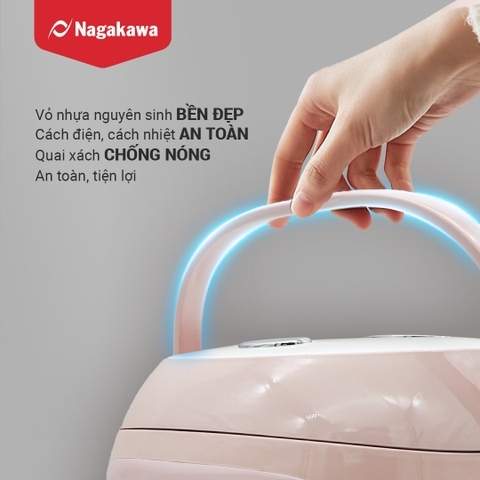 Nagakawa

Vỏ nhựa nguyên sinh BỀN ĐẸP
Cách điện, cách nhiệt AN TOÀN
Quai xách CHỐNG NÓNG
An toàn, tiện lợi