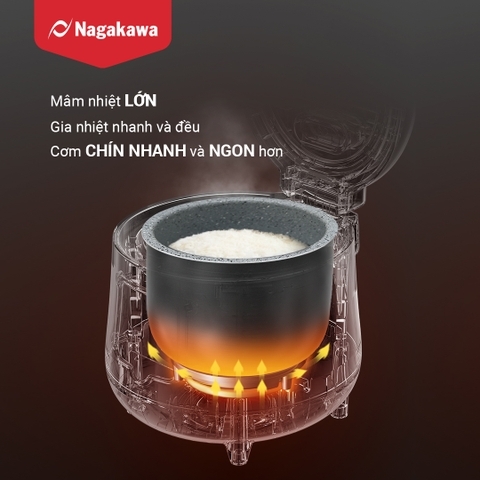 Nagakawa

Mâm nhiệt LỚN
Gia nhiệt nhanh và đều
Cơm CHÍN NHANH và NGON hơn